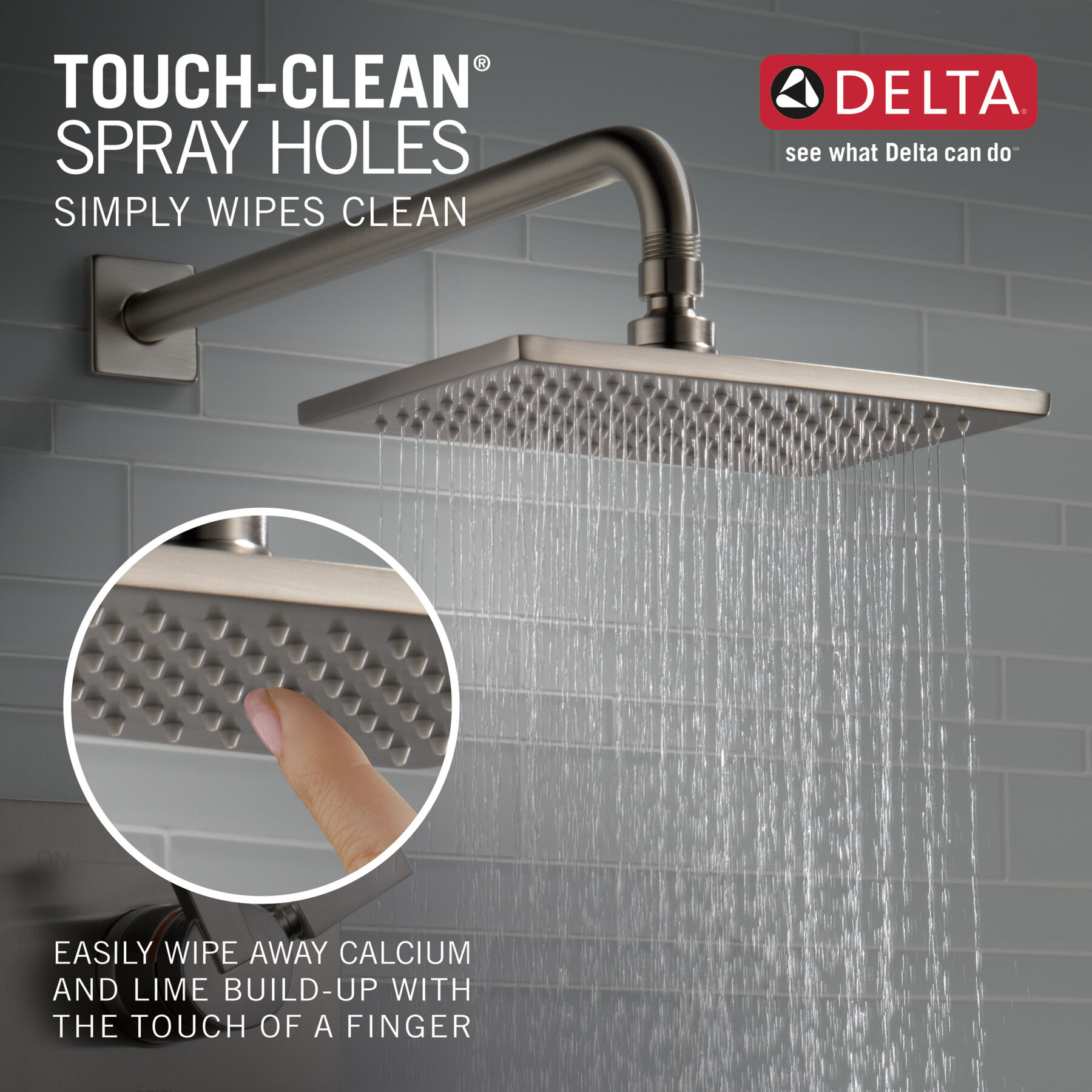 TOUCH-CLEAN®
SPRAY HOLES
SIMPLY WIPES CLEAN

DELTA®
see what Delta can do℠

EASILY WIPE AWAY CALCIUM AND LIME BUILD-UP WITH THE TOUCH OF A FINGER