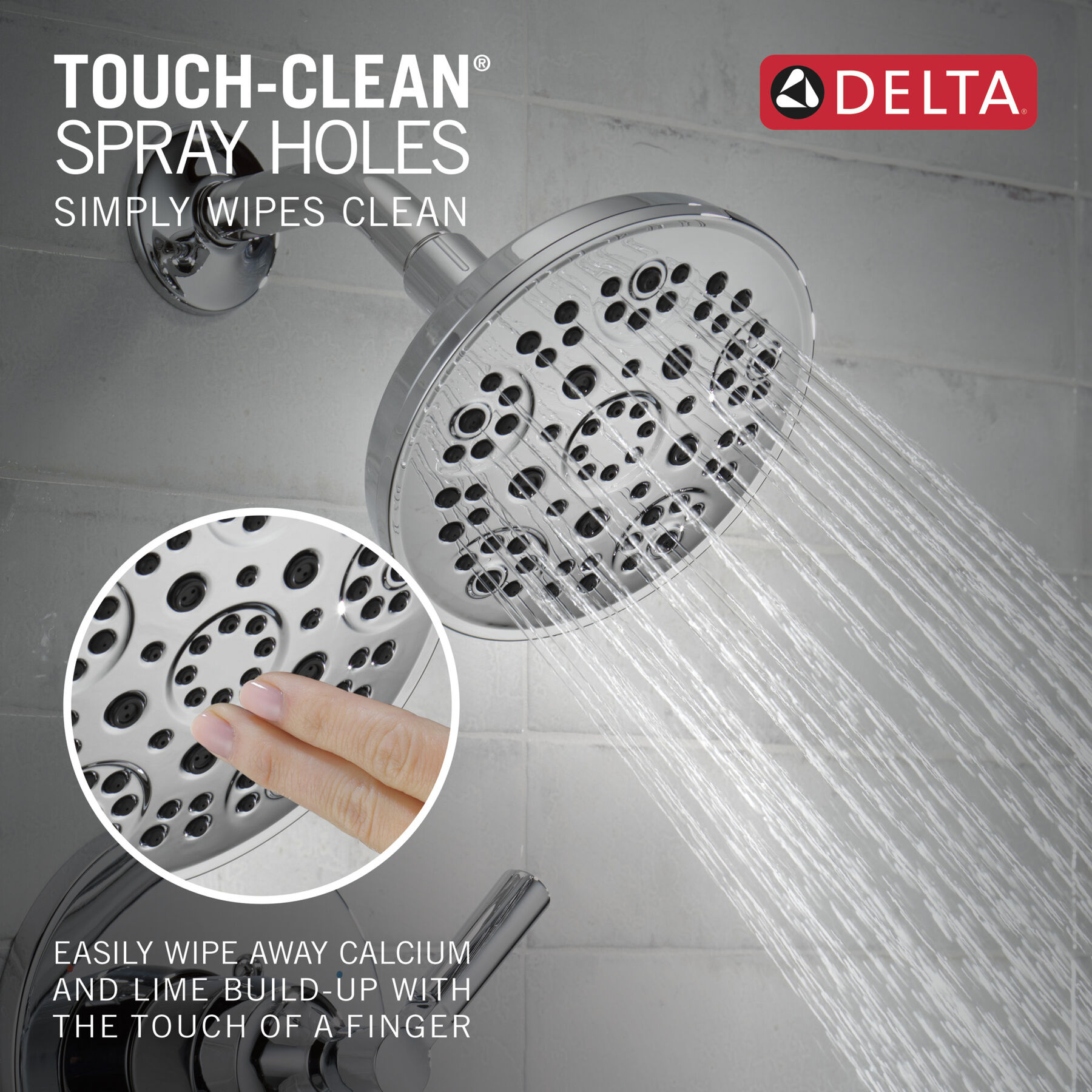 TOUCH-CLEAN®
SPRAY HOLES
SIMPLY WIPES CLEAN

DELTA®

EASILY WIPE AWAY CALCIUM AND LIME BUILD-UP WITH THE TOUCH OF A FINGER