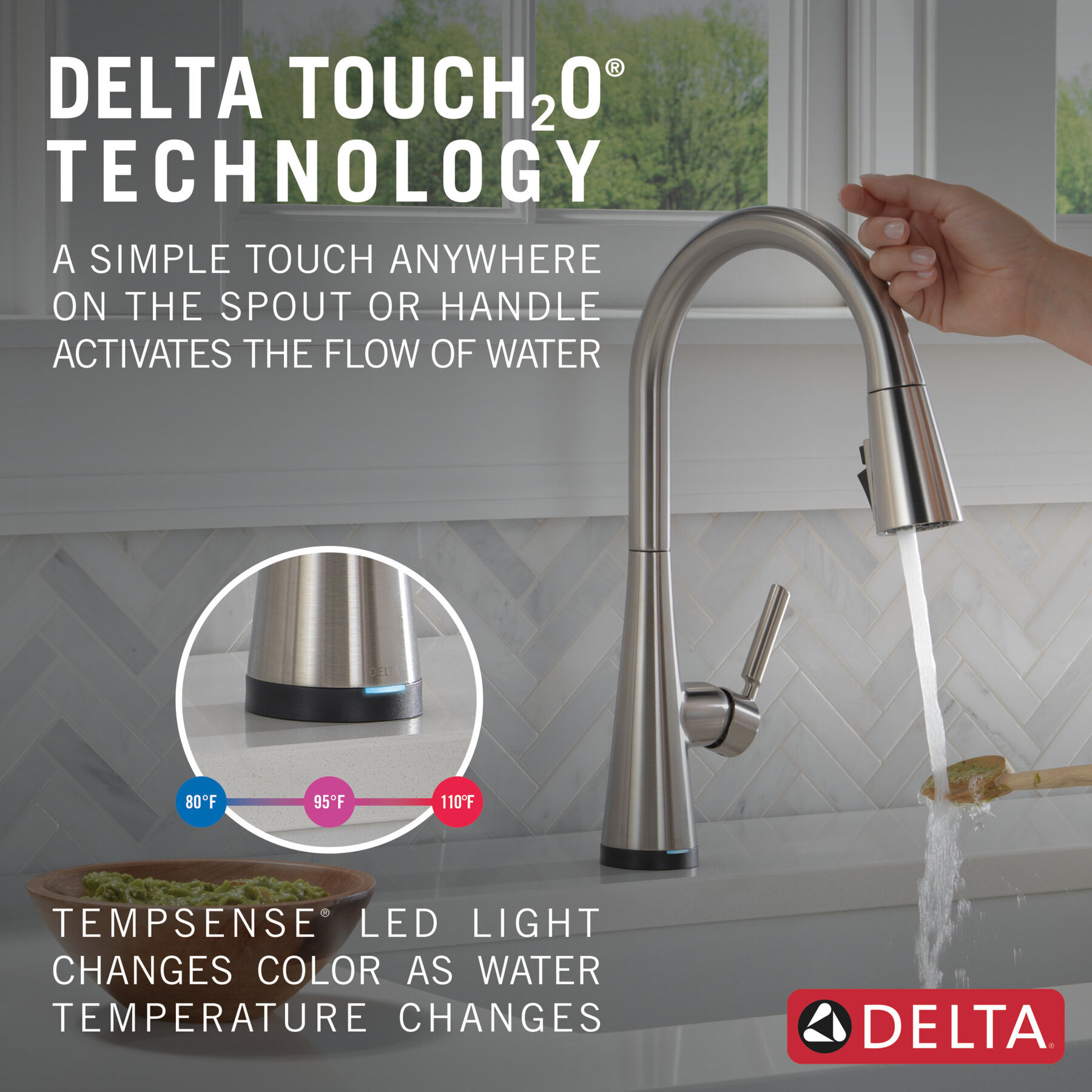 DELTA TOUCH$_2$O®
TECHNOLOGY

A SIMPLE TOUCH ANYWHERE ON THE SPOUT OR HANDLE ACTIVATES THE FLOW OF WATER

DELTA

80°F
95°F
110°F

TEMPSENSE® LED LIGHT CHANGES COLOR AS WATER TEMPERATURE CHANGES

DELTA®