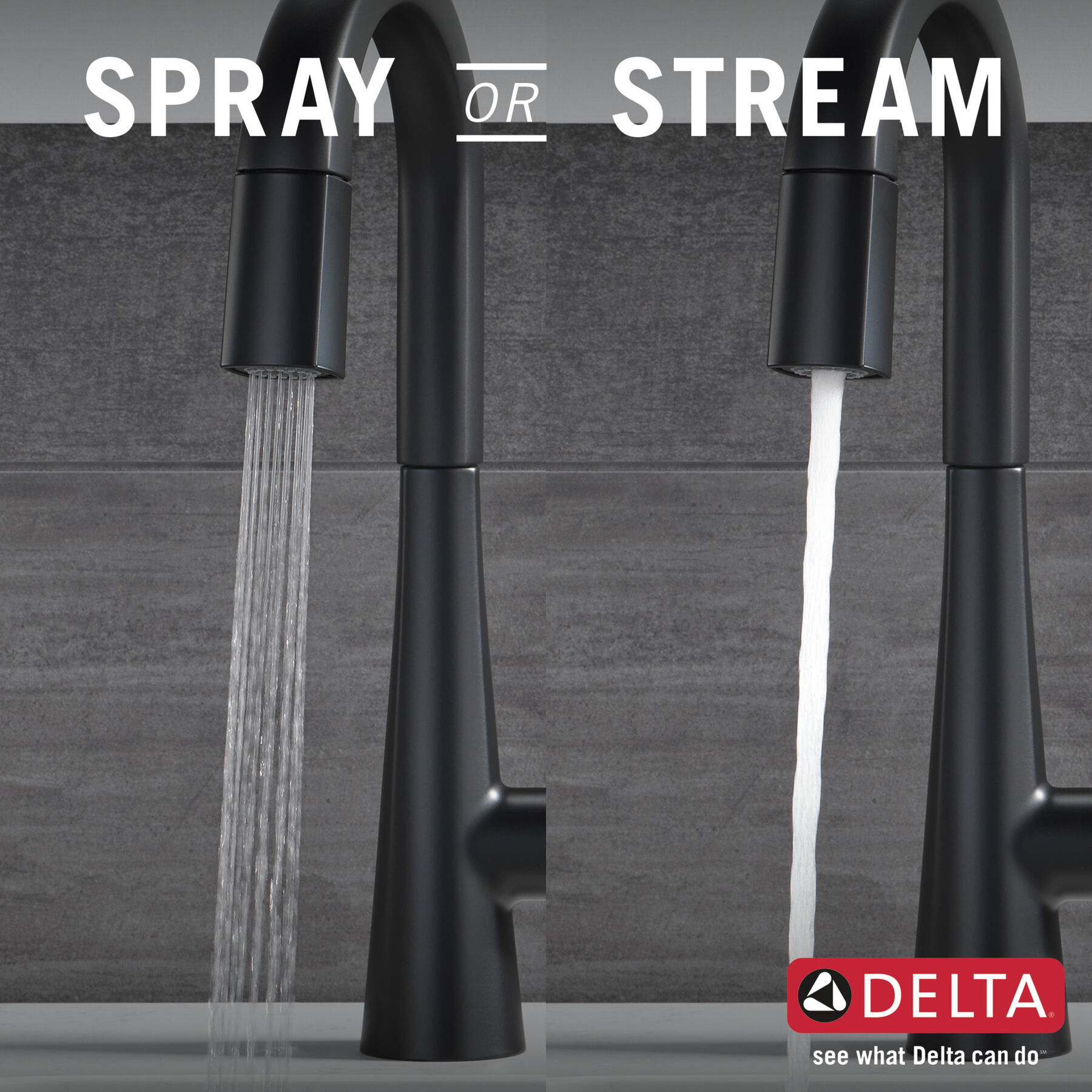 SPRAY OR STREAM

DELTA®

see what Delta can do℠