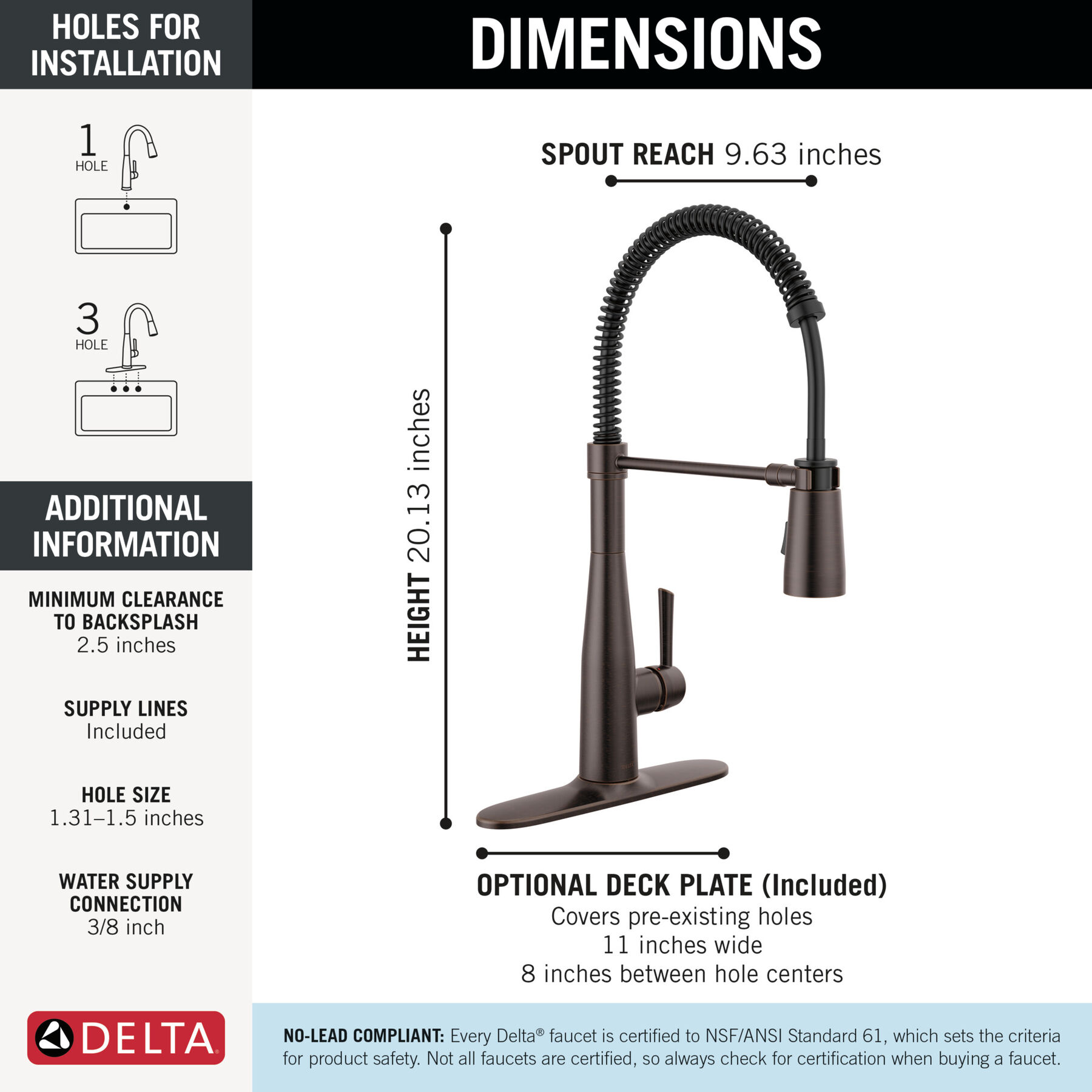 HOLES FOR INSTALLATION

1 HOLE

3 HOLE

ADDITIONAL INFORMATION

MINIMUM CLEARANCE TO BACKSPLASH
2.5 inches

SUPPLY LINES
Included

HOLE SIZE
1.31–1.5 inches

WATER SUPPLY CONNECTION
3/8 inch

DELTA

DIMENSIONS

SPOUT REACH 9.63 inches

HEIGHT 20.13 inches

OPTIONAL DECK PLATE (Included)
Covers pre-existing holes
11 inches wide
8 inches between hole centers

NO-LEAD COMPLIANT: Every Delta® faucet is certified to NSF/ANSI Standard 61, which sets the criteria for product safety. Not all faucets are certified, so always check for certification when buying a faucet.