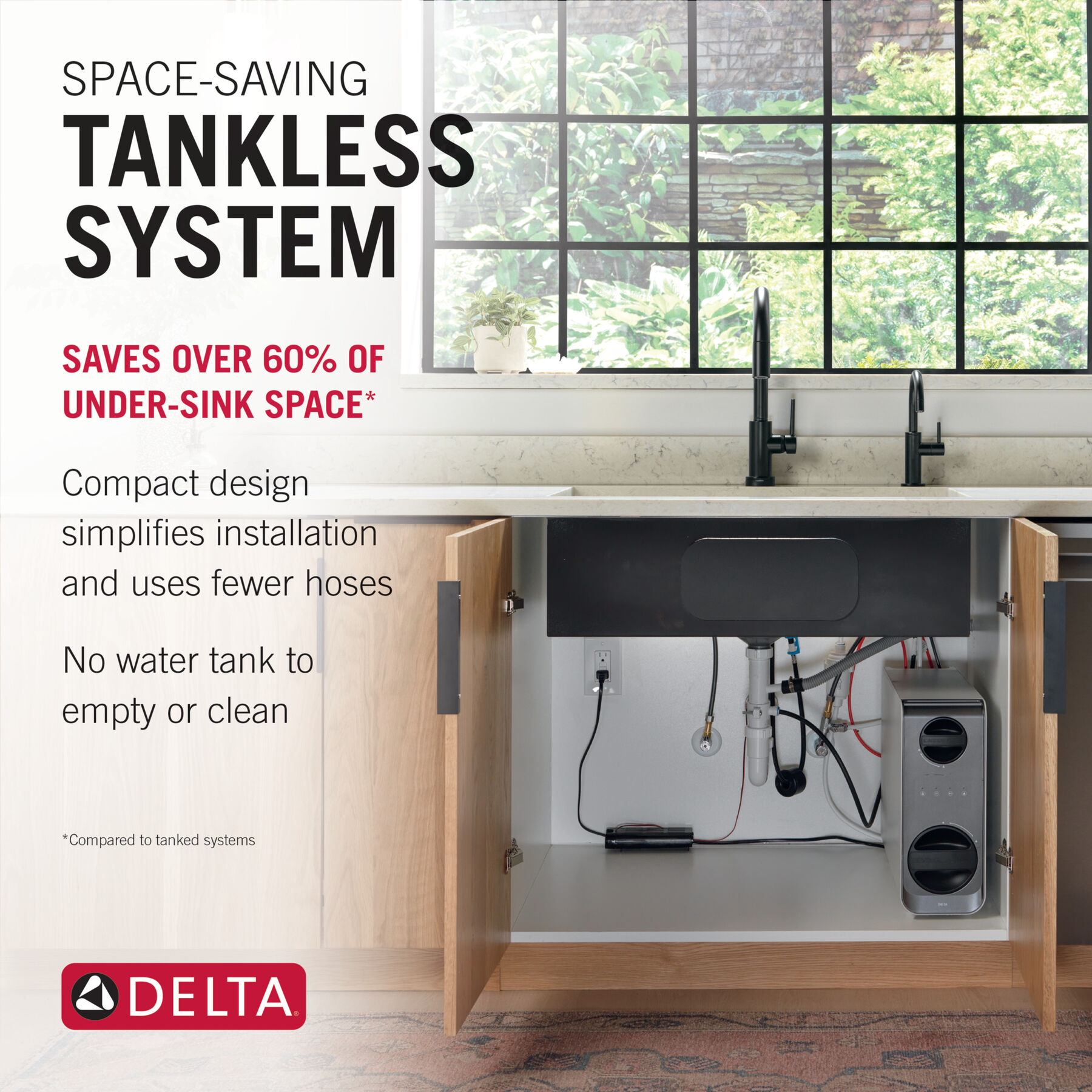 SPACE-SAVING
TANKLESS SYSTEM

SAVES OVER 60% OF UNDER-SINK SPACE*

Compact design simplifies installation and uses fewer hoses

No water tank to empty or clean

*Compared to tanked systems

DELTA
DELTA