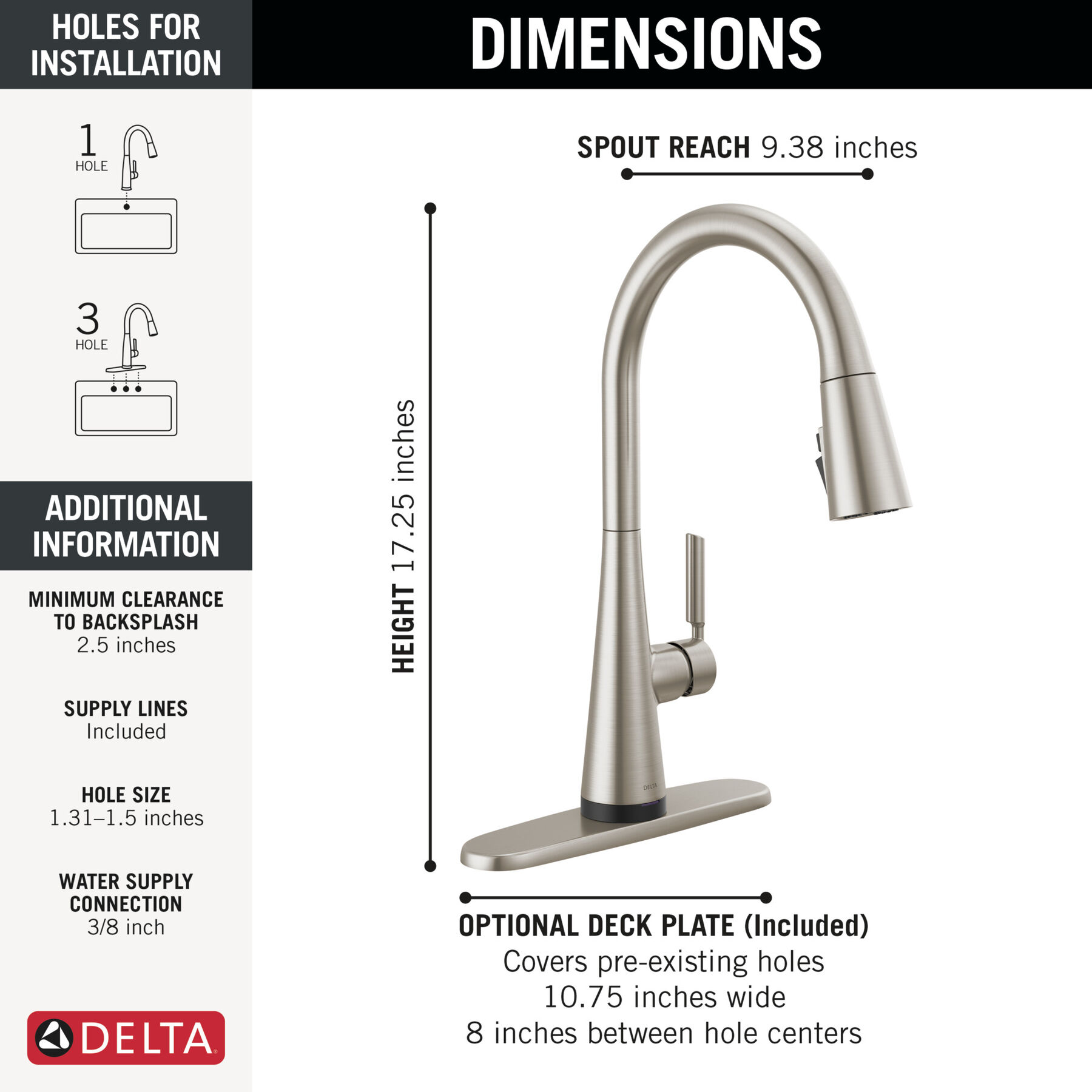 HOLES FOR INSTALLATION

1
HOLE

3
HOLE

ADDITIONAL INFORMATION

MINIMUM CLEARANCE TO BACKSPLASH
2.5 inches

SUPPLY LINES
Included

HOLE SIZE
1.31–1.5 inches

WATER SUPPLY CONNECTION
3/8 inch

DELTA

DIMENSIONS

SPOUT REACH 9.38 inches

HEIGHT 17.25 inches

DELTA

OPTIONAL DECK PLATE (Included)
Covers pre-existing holes
10.75 inches wide
8 inches between hole centers