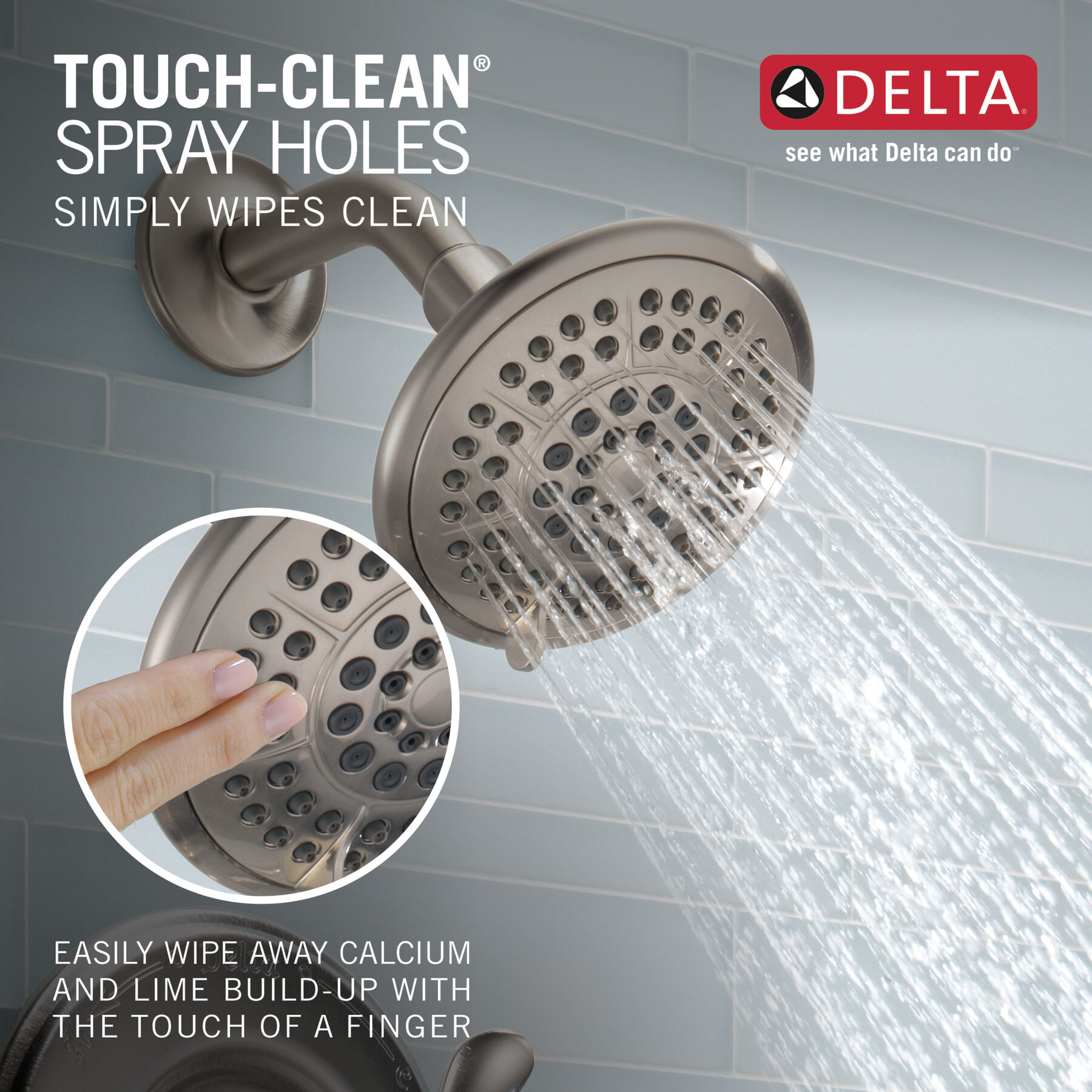 TOUCH-CLEAN®
SPRAY HOLES
SIMPLY WIPES CLEAN

DELTA®
see what Delta can do℠

EASILY WIPE AWAY CALCIUM AND LIME BUILD-UP WITH THE TOUCH OF A FINGER