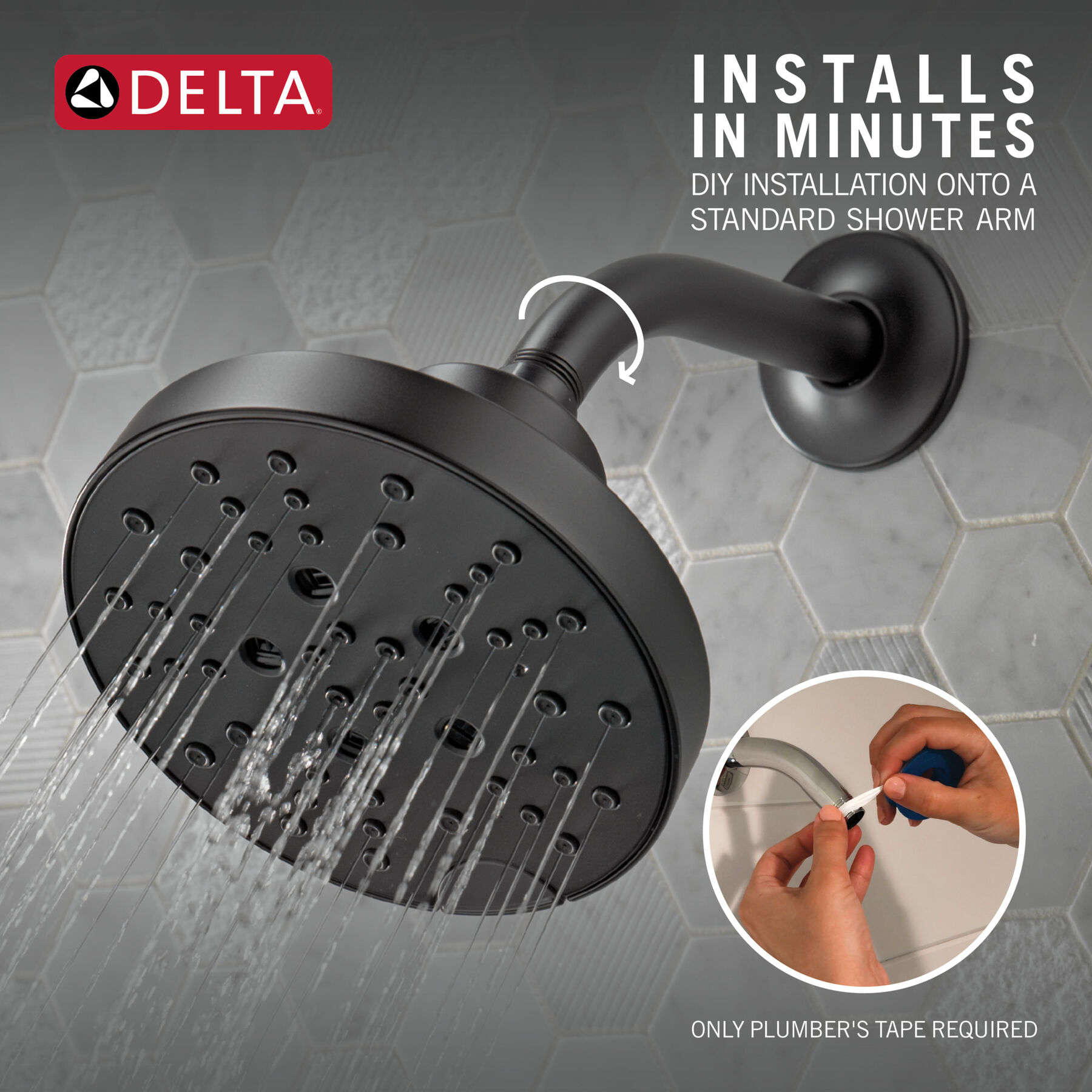 DELTA®

INSTALLS IN MINUTES
DIY INSTALLATION ONTO A STANDARD SHOWER ARM

ONLY PLUMBER'S TAPE REQUIRED