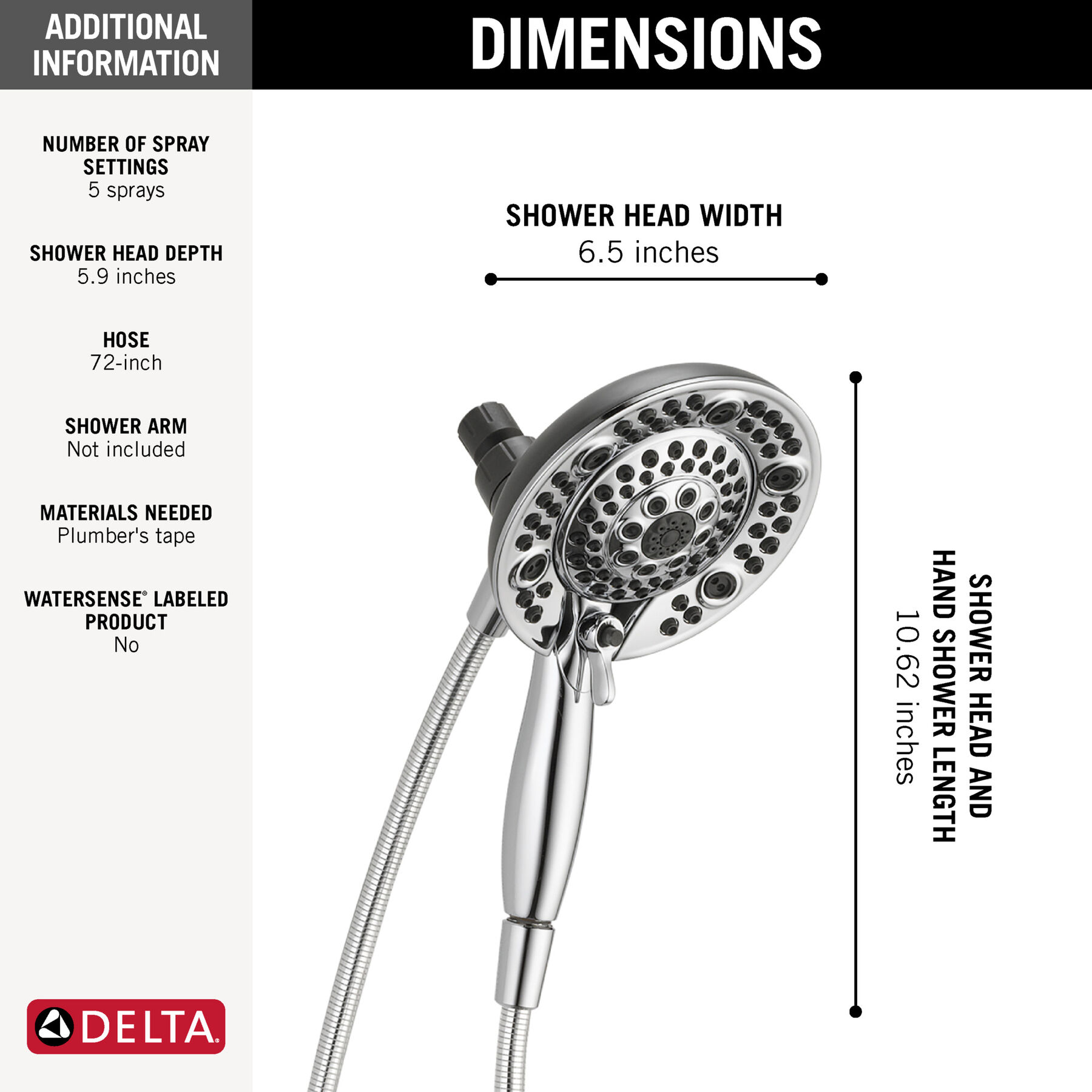 ADDITIONAL INFORMATION

NUMBER OF SPRAY SETTINGS
5 sprays

SHOWER HEAD DEPTH
5.9 inches

HOSE
72-inch

SHOWER ARM
Not included

MATERIALS NEEDED
Plumber's tape

WATERSENSE® LABELED PRODUCT
No

DELTA®

DIMENSIONS

SHOWER HEAD WIDTH
6.5 inches

SHOWER HEAD AND HAND SHOWER LENGTH
10.62 inches