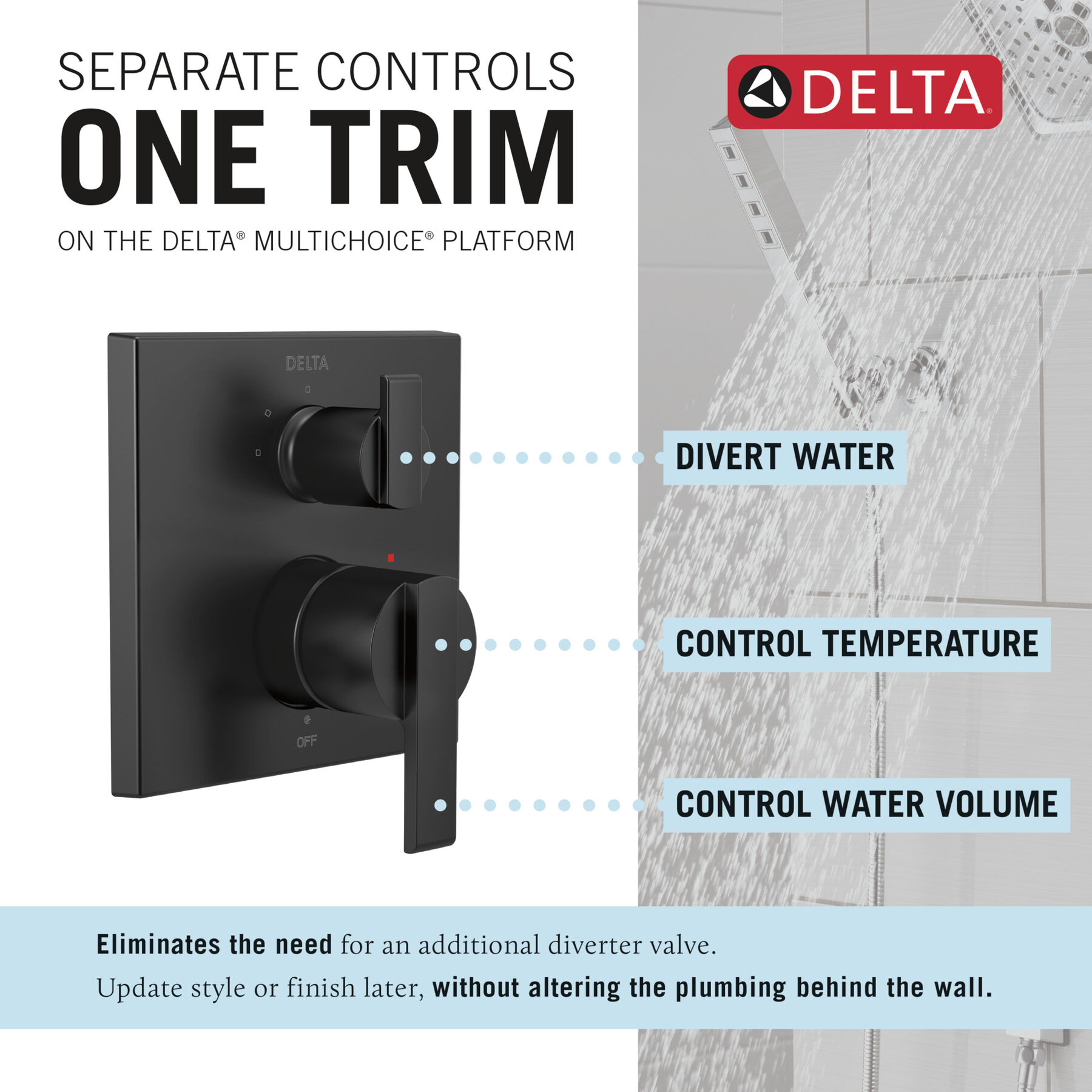 SEPARATE CONTROLS
ONE TRIM
ON THE DELTA® MULTICHOICE® PLATFORM

DELTA®

DELTA

OFF

DIVERT WATER

CONTROL TEMPERATURE

CONTROL WATER VOLUME

Eliminates the need for an additional diverter valve.
Update style or finish later, without altering the plumbing behind the wall.