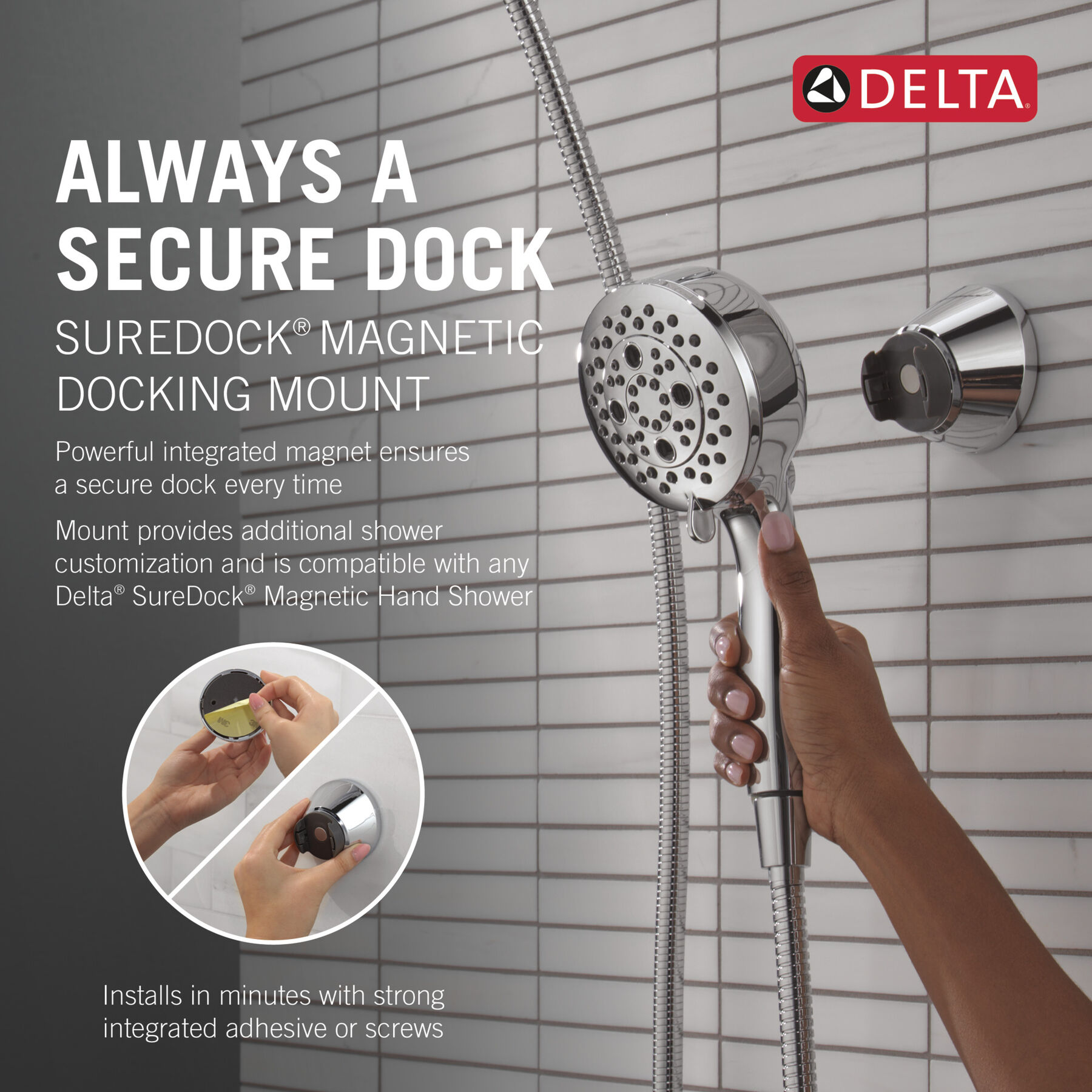 DELTA®

ALWAYS A SECURE DOCK

SUREDOCK® MAGNETIC DOCKING MOUNT

Powerful integrated magnet ensures a secure dock every time

Mount provides additional shower customization and is compatible with any Delta® SureDock® Magnetic Hand Shower

3M

Installs in minutes with strong integrated adhesive or screws