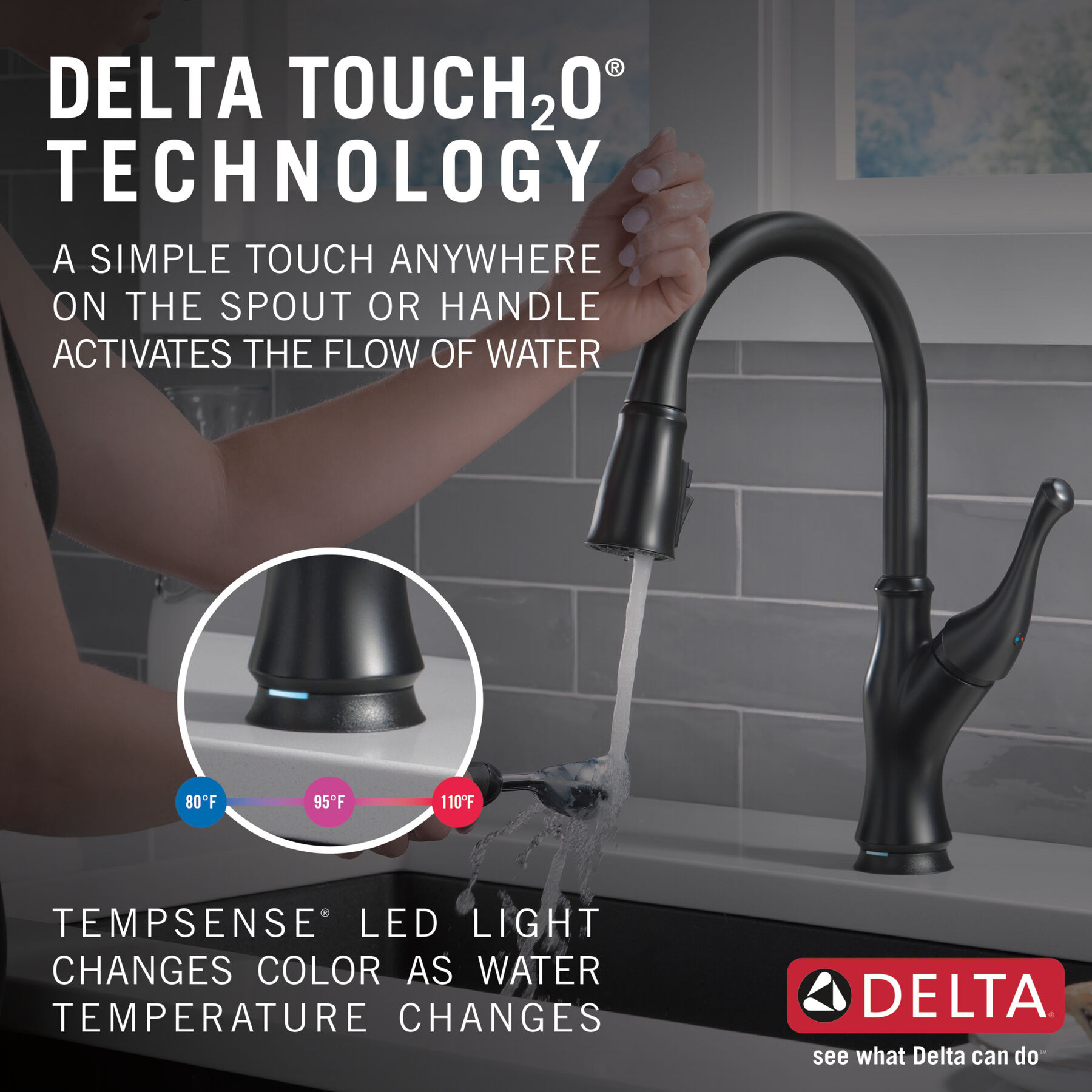 DELTA TOUCH$_2$O®
TECHNOLOGY

A SIMPLE TOUCH ANYWHERE ON THE SPOUT OR HANDLE ACTIVATES THE FLOW OF WATER

80°F
95°F
110°F

TEMPSENSE® LED LIGHT CHANGES COLOR AS WATER TEMPERATURE CHANGES

DELTA®
see what Delta can do℠