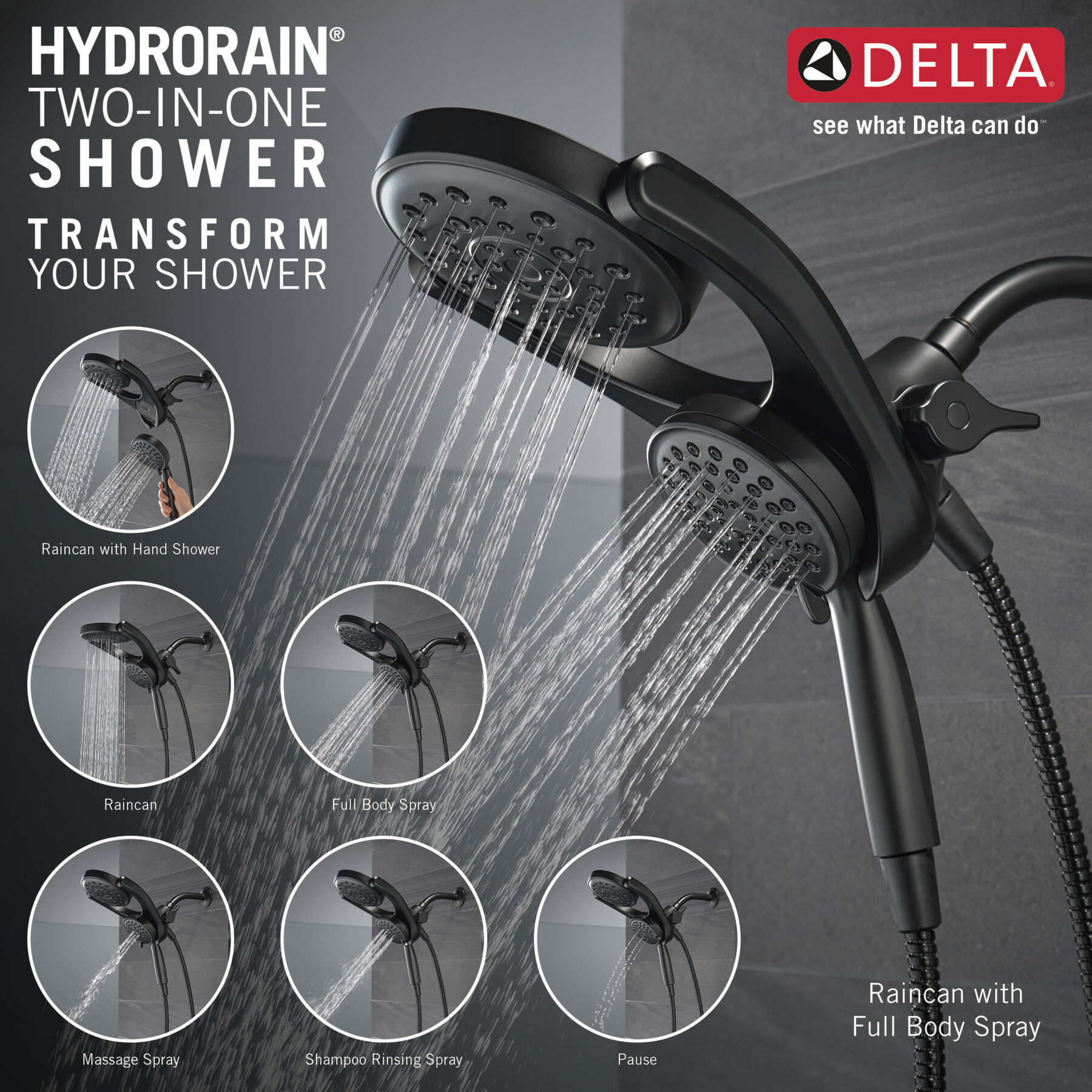 HYDRORAIN®
TWO-IN-ONE
SHOWER

TRANSFORM
YOUR SHOWER

DELTA®
see what Delta can do℠

Raincan with Hand Shower

Raincan

Full Body Spray

Massage Spray

Shampoo Rinsing Spray

Pause

Raincan with
Full Body Spray