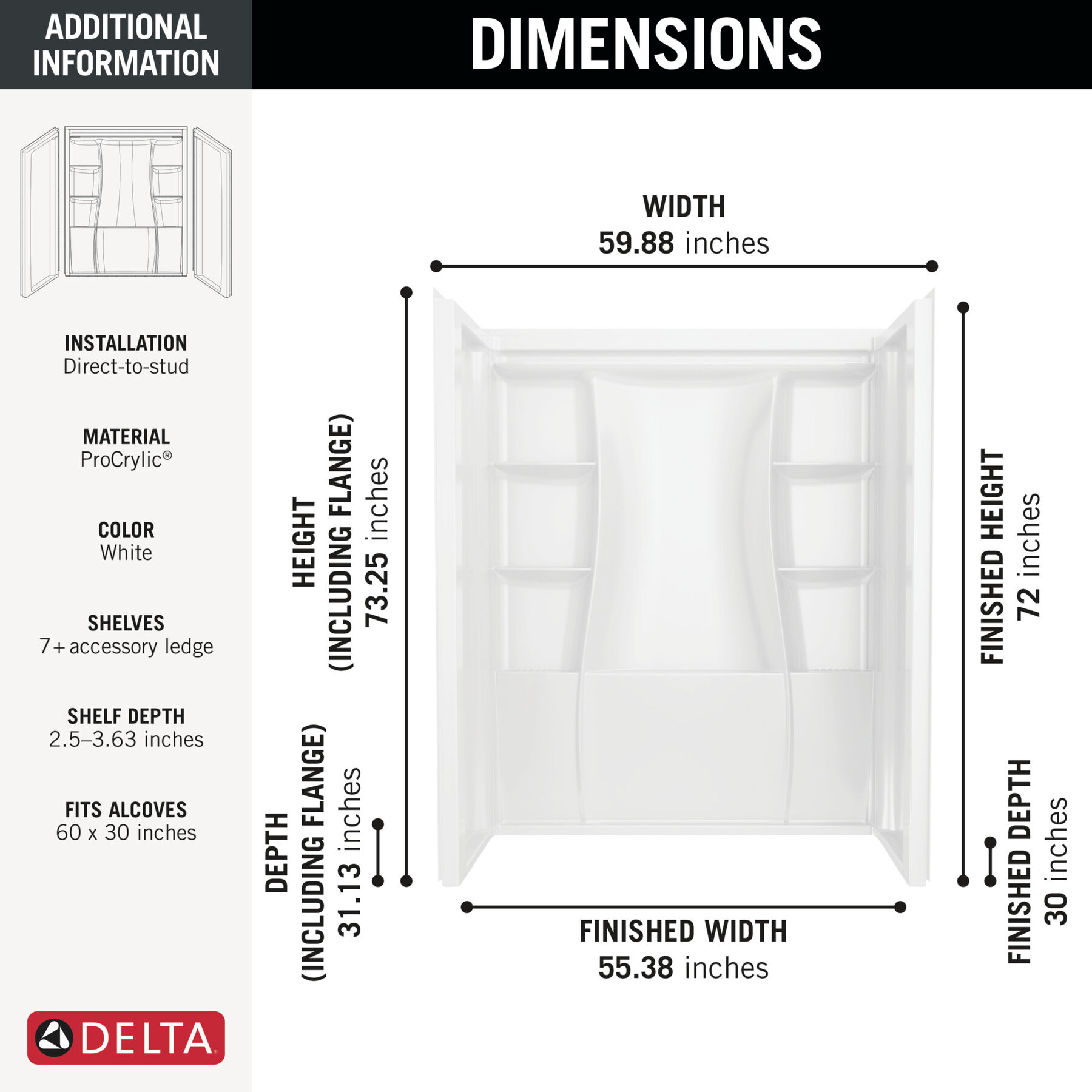 ADDITIONAL INFORMATION

INSTALLATION
Direct-to-stud

MATERIAL
ProCrylic®

COLOR
White

SHELVES
7+ accessory ledge

SHELF DEPTH
2.5–3.63 inches

FITS ALCOVES
60 x 30 inches

DELTA

DIMENSIONS

WIDTH
59.88 inches

HEIGHT (INCLUDING FLANGE)
73.25 inches

DEPTH (INCLUDING FLANGE)
31.13 inches

FINISHED HEIGHT
72 inches

FINISHED DEPTH
30 inches

FINISHED WIDTH
55.38 inches