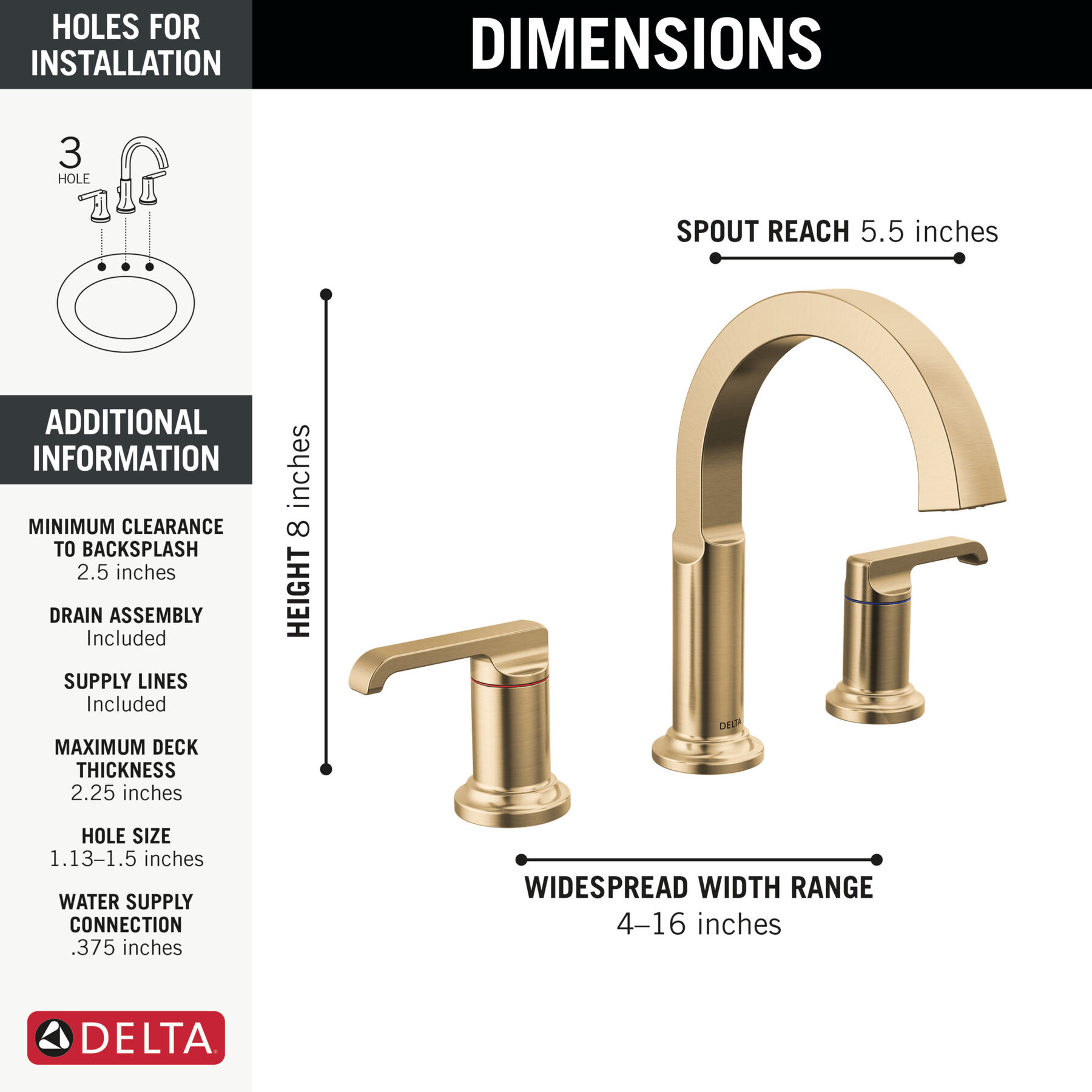 HOLES FOR INSTALLATION

3
HOLE

ADDITIONAL INFORMATION

MINIMUM CLEARANCE TO BACKSPLASH
2.5 inches

DRAIN ASSEMBLY
Included

SUPPLY LINES
Included

MAXIMUM DECK THICKNESS
2.25 inches

HOLE SIZE
1.13–1.5 inches

WATER SUPPLY CONNECTION
.375 inches

DELTA

DIMENSIONS

SPOUT REACH 5.5 inches

HEIGHT 8 inches

DELTA

WIDESPREAD WIDTH RANGE
4–16 inches