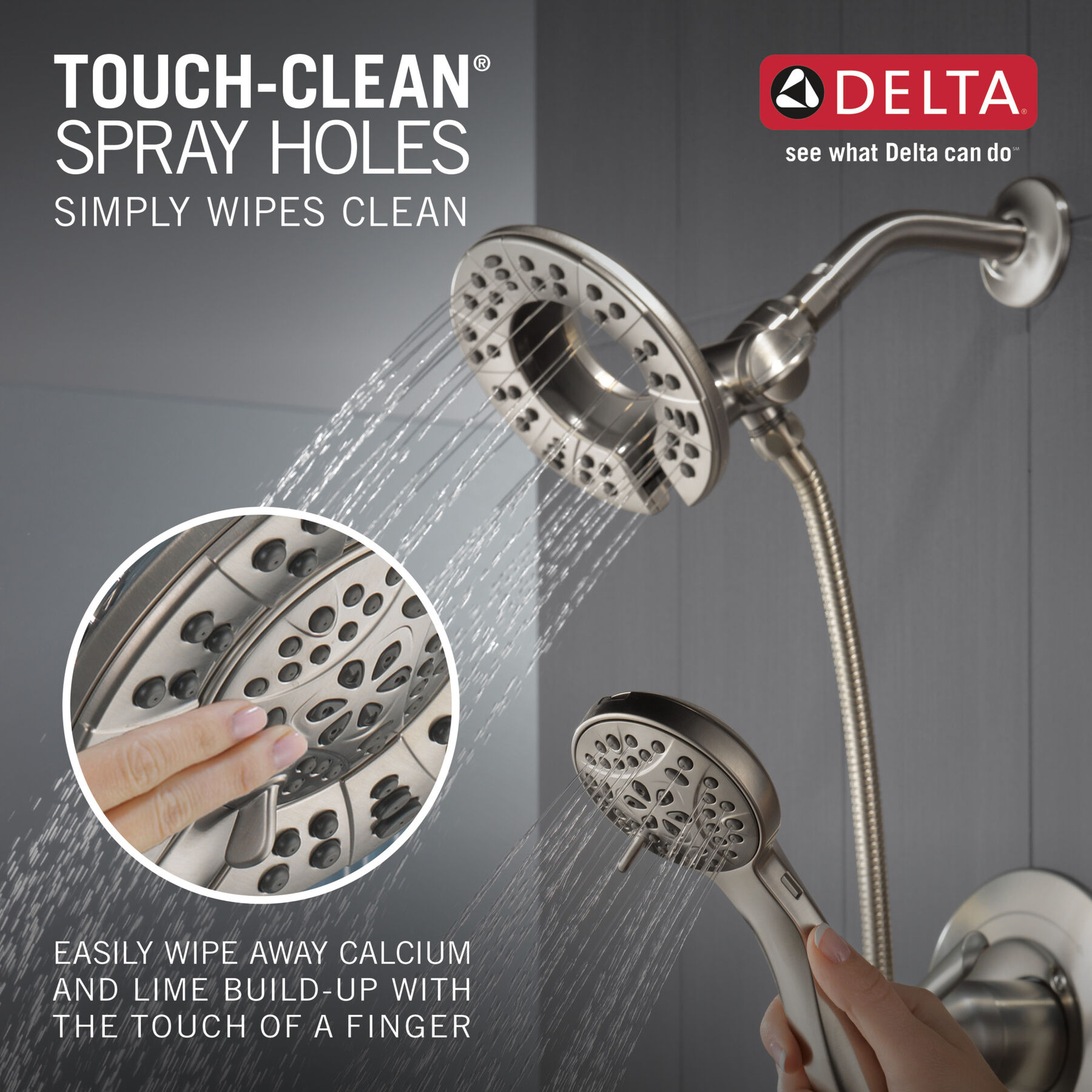 TOUCH-CLEAN®
SPRAY HOLES
SIMPLY WIPES CLEAN

DELTA®
see what Delta can do℠

EASILY WIPE AWAY CALCIUM AND LIME BUILD-UP WITH THE TOUCH OF A FINGER