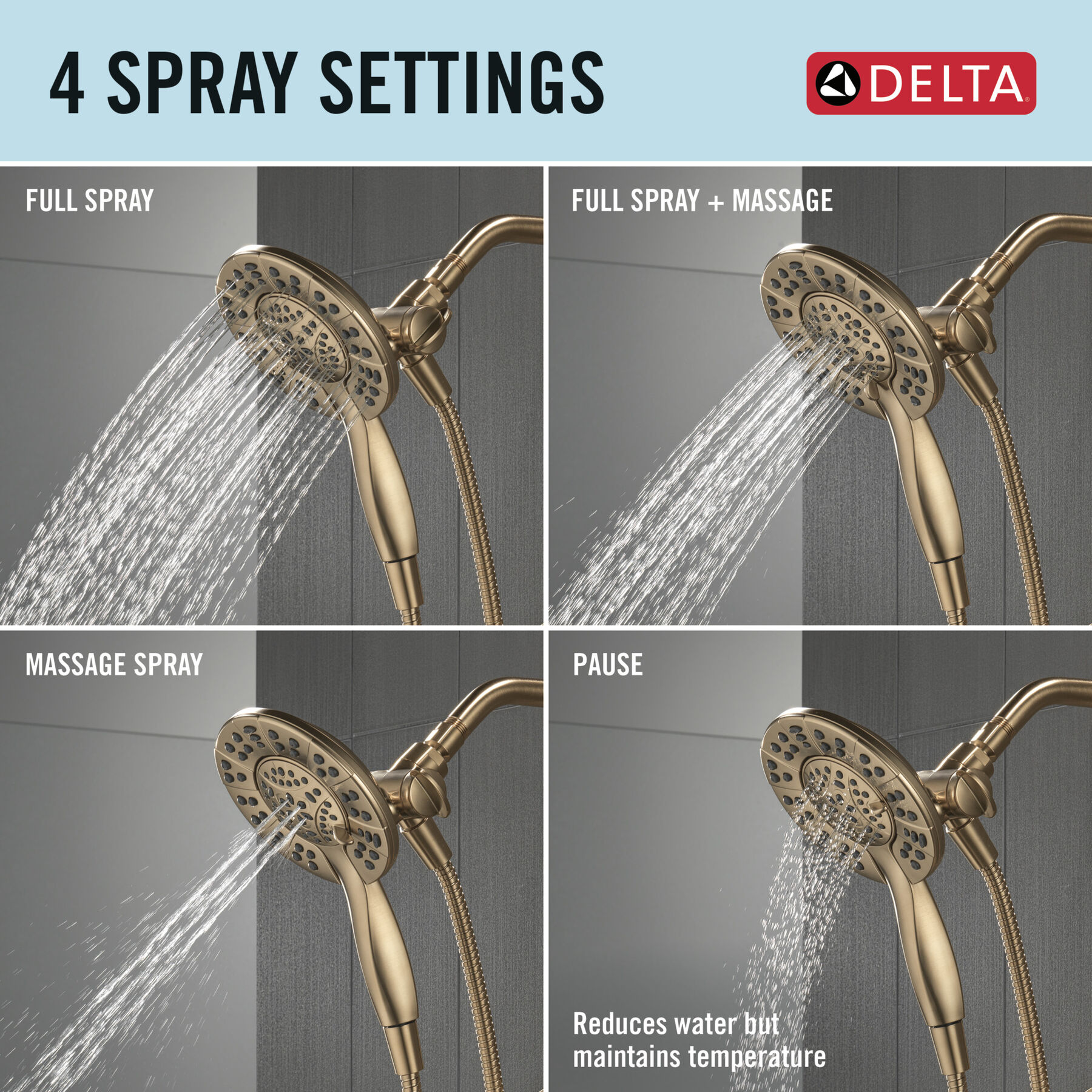 4 SPRAY SETTINGS

DELTA

FULL SPRAY

FULL SPRAY + MASSAGE

MASSAGE SPRAY

PAUSE

Reduces water but maintains temperature