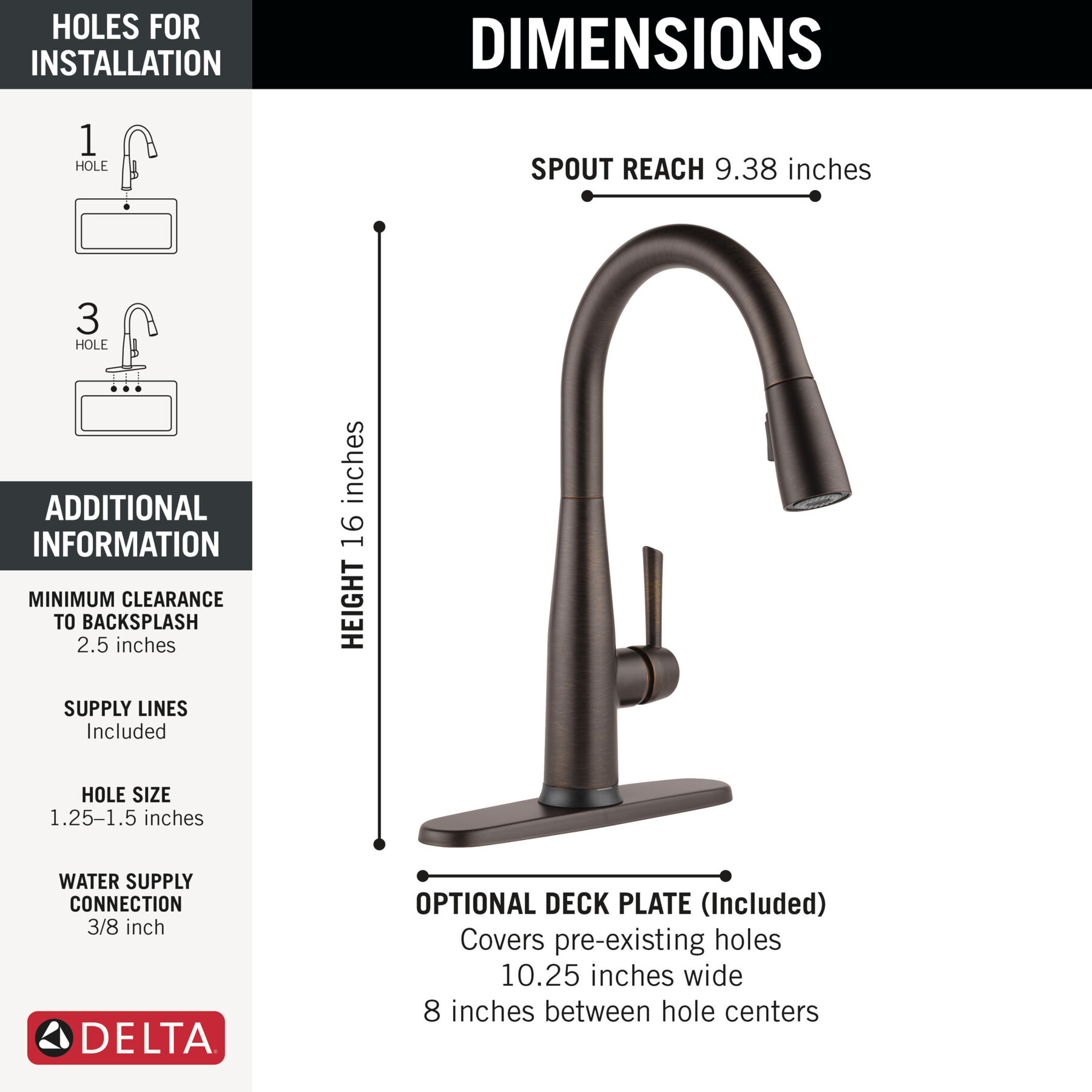 HOLES FOR INSTALLATION

1 HOLE

3 HOLE

ADDITIONAL INFORMATION

MINIMUM CLEARANCE TO BACKSPLASH
2.5 inches

SUPPLY LINES
Included

HOLE SIZE
1.25–1.5 inches

WATER SUPPLY CONNECTION
3/8 inch

DELTA

DIMENSIONS

SPOUT REACH 9.38 inches

HEIGHT 16 inches

OPTIONAL DECK PLATE (Included)
Covers pre-existing holes
10.25 inches wide
8 inches between hole centers