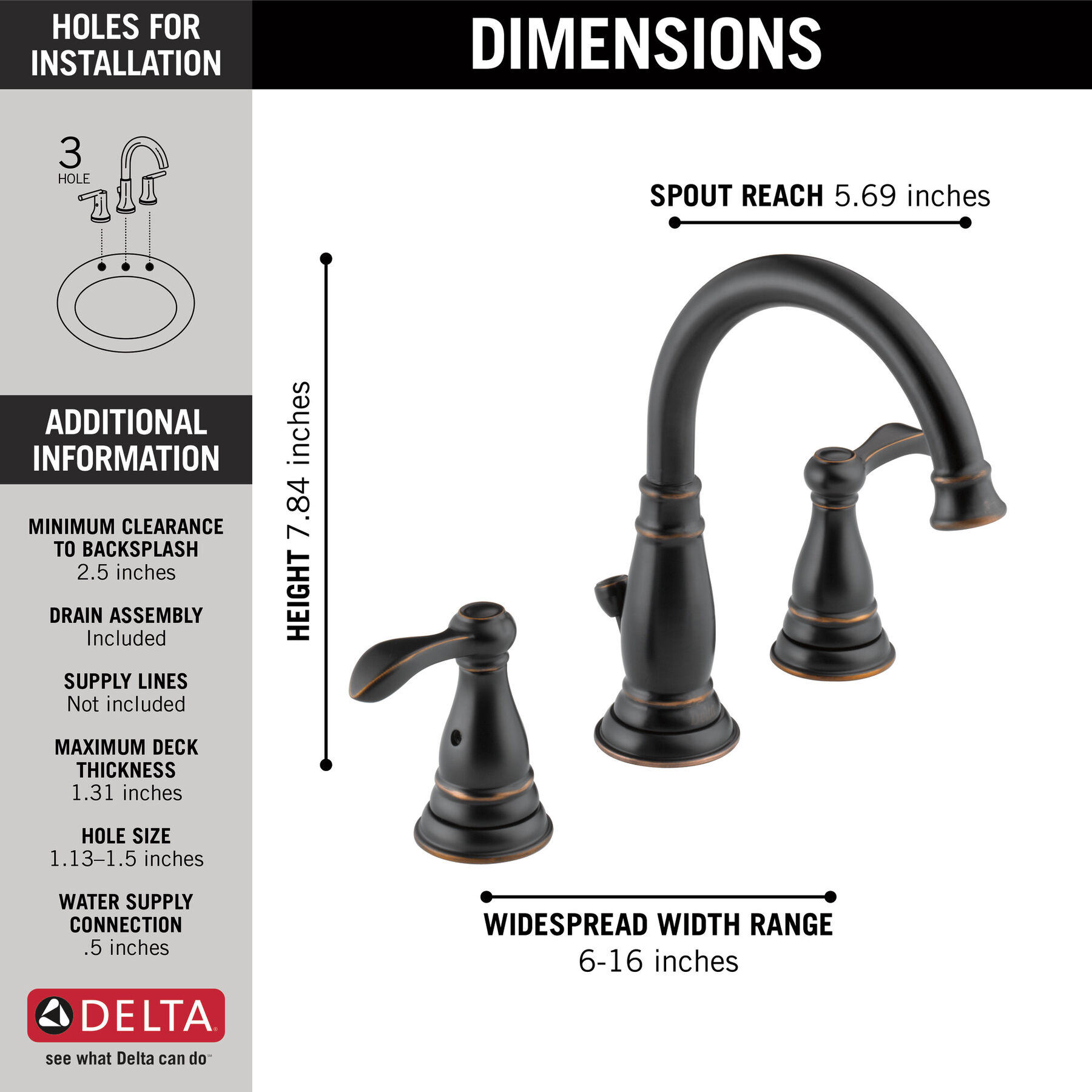 HOLES FOR INSTALLATION

3
HOLE

ADDITIONAL INFORMATION

MINIMUM CLEARANCE TO BACKSPLASH
2.5 inches

DRAIN ASSEMBLY
Included

SUPPLY LINES
Not included

MAXIMUM DECK THICKNESS
1.31 inches

HOLE SIZE
1.13–1.5 inches

WATER SUPPLY CONNECTION
.5 inches

DELTA
see what Delta can do

DIMENSIONS

SPOUT REACH 5.69 inches

HEIGHT 7.84 inches

WIDESPREAD WIDTH RANGE
6-16 inches