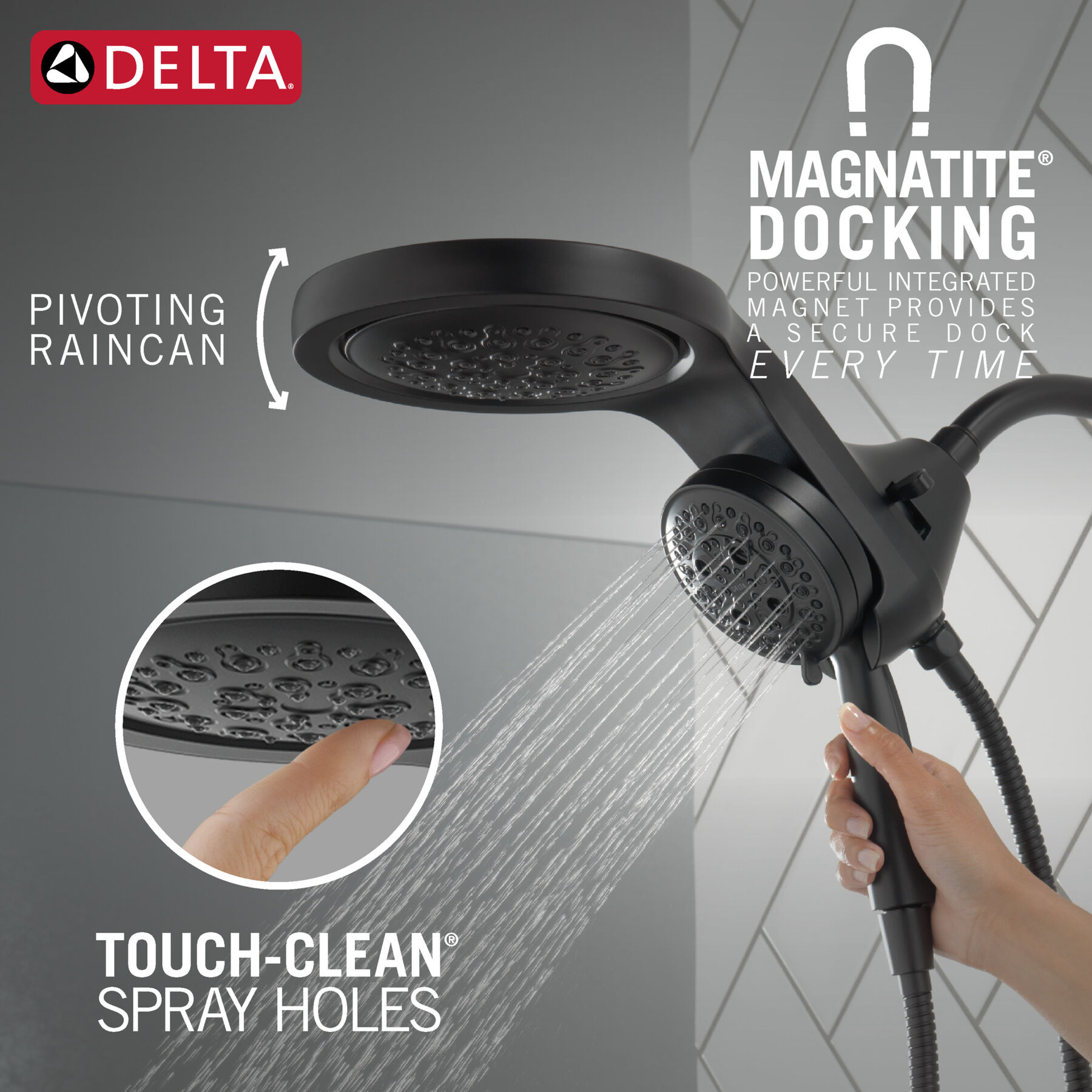 DELTA®

MAGNATITE® DOCKING
POWERFUL INTEGRATED MAGNET PROVIDES A SECURE DOCK EVERY TIME

PIVOTING RAINCAN

TOUCH-CLEAN® SPRAY HOLES