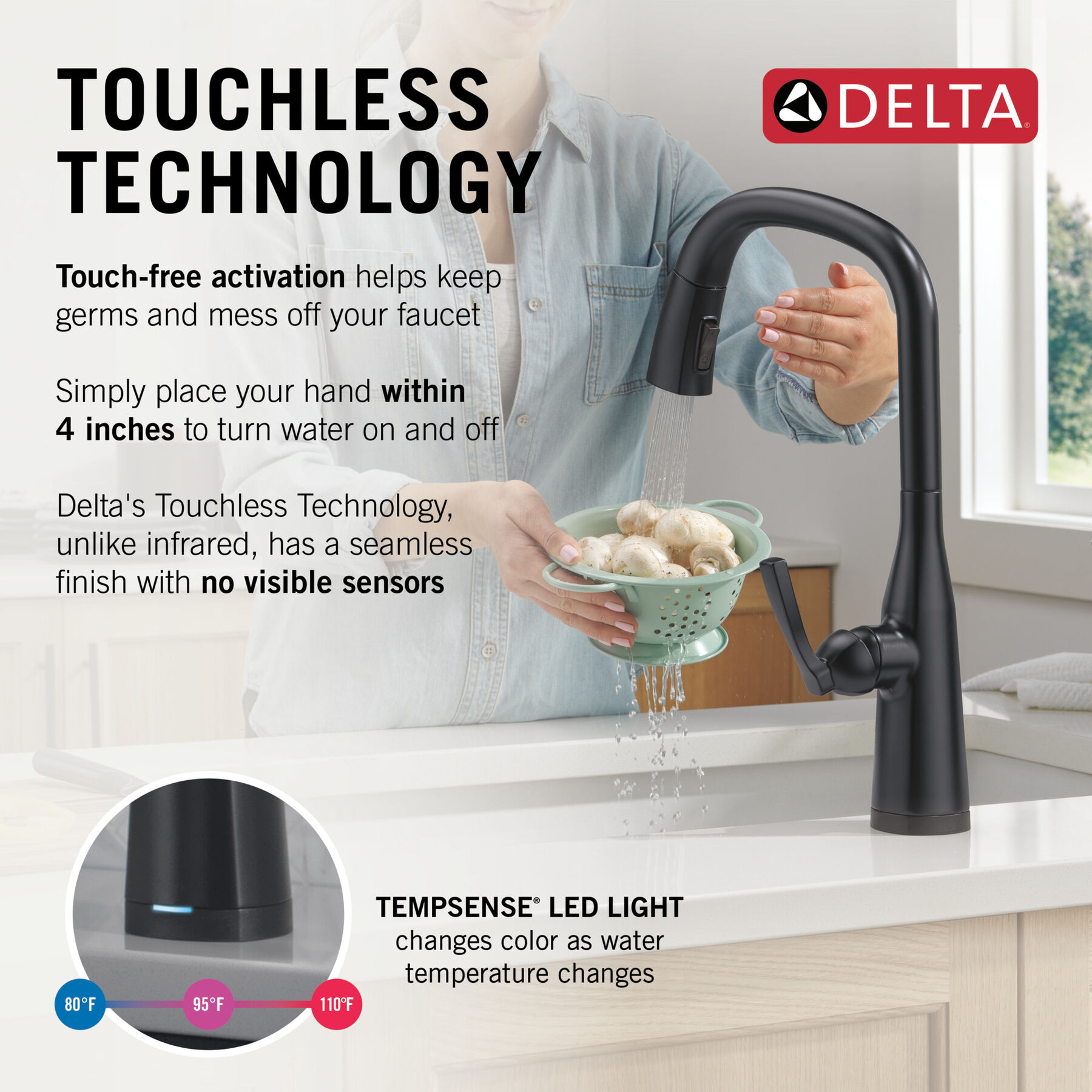 TOUCHLESS TECHNOLOGY

DELTA®

Touch-free activation helps keep germs and mess off your faucet

Simply place your hand within 4 inches to turn water on and off

Delta's Touchless Technology, unlike infrared, has a seamless finish with no visible sensors

TEMPSENSE® LED LIGHT changes color as water temperature changes

80°F

95°F

110°F