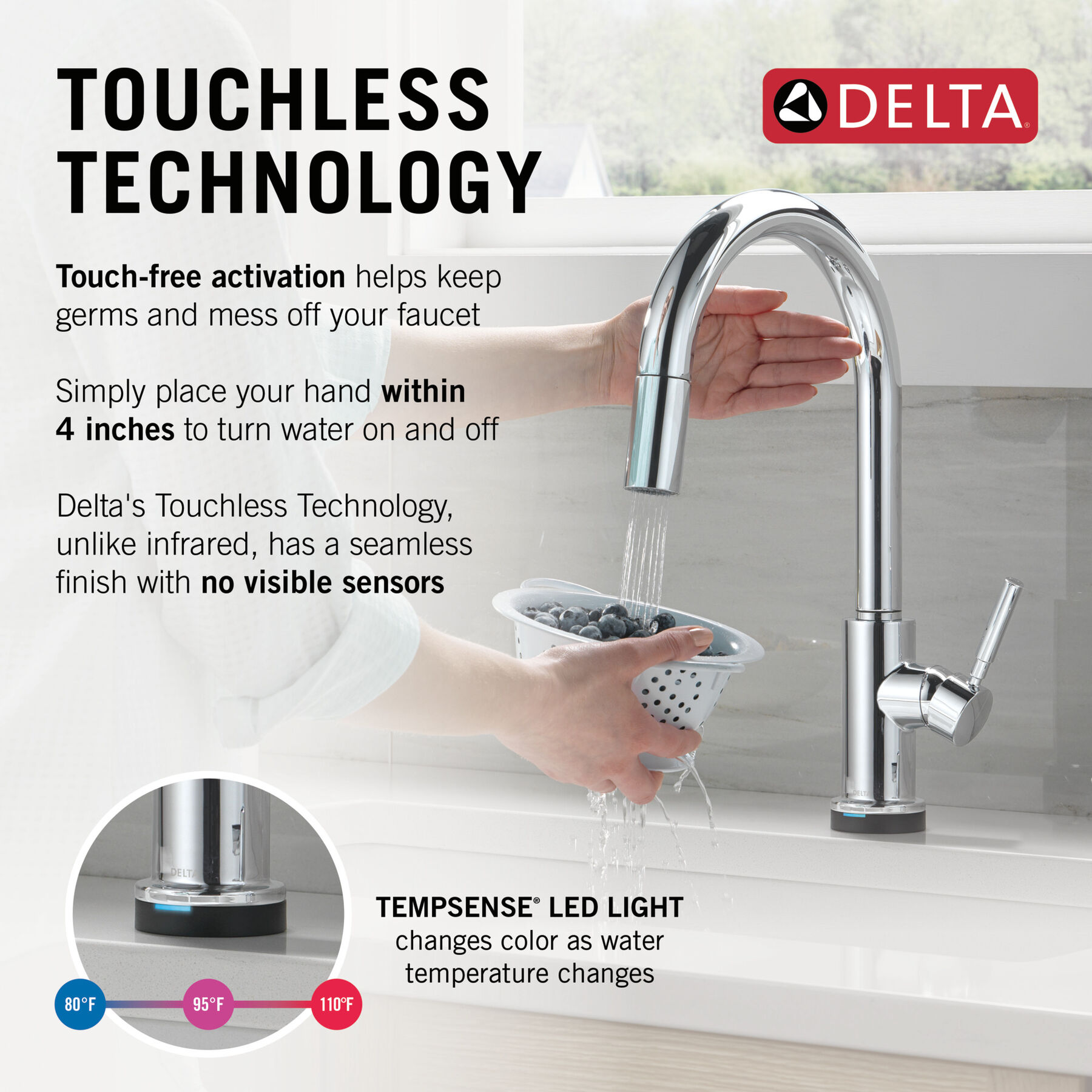 TOUCHLESS TECHNOLOGY

DELTA®

Touch-free activation helps keep germs and mess off your faucet

Simply place your hand within 4 inches to turn water on and off

Delta's Touchless Technology, unlike infrared, has a seamless finish with no visible sensors

DELTA

DELTA

TEMPSENSE® LED LIGHT
changes color as water temperature changes

80°F
95°F
110°F