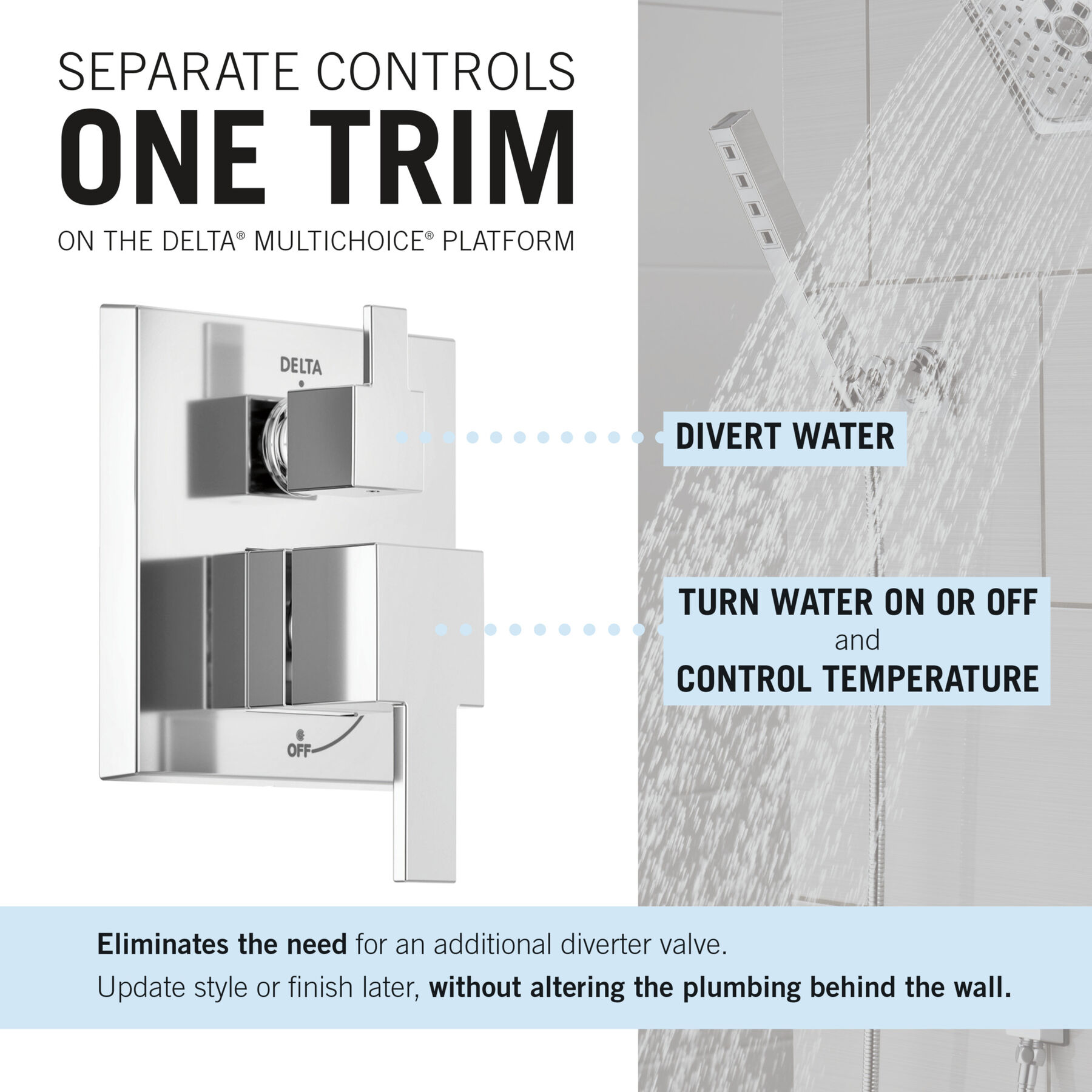 SEPARATE CONTROLS
ONE TRIM
ON THE DELTA® MULTICHOICE® PLATFORM

DELTA

OFF

DIVERT WATER

TURN WATER ON OR OFF
and
CONTROL TEMPERATURE

Eliminates the need for an additional diverter valve.
Update style or finish later, without altering the plumbing behind the wall.