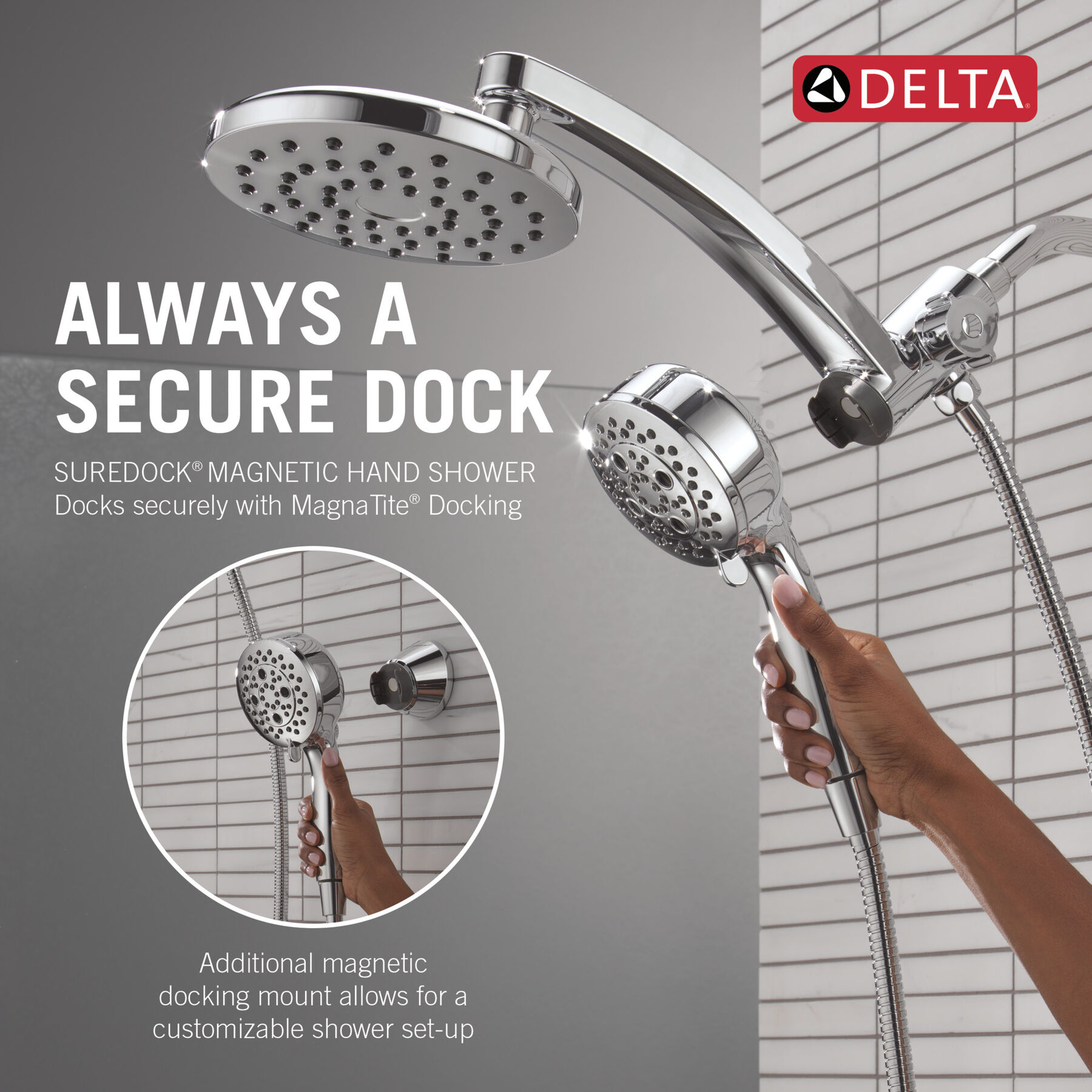 DELTA®

ALWAYS A SECURE DOCK

SUREDOCK® MAGNETIC HAND SHOWER
Docks securely with MagnaTite® Docking

Additional magnetic docking mount allows for a customizable shower set-up