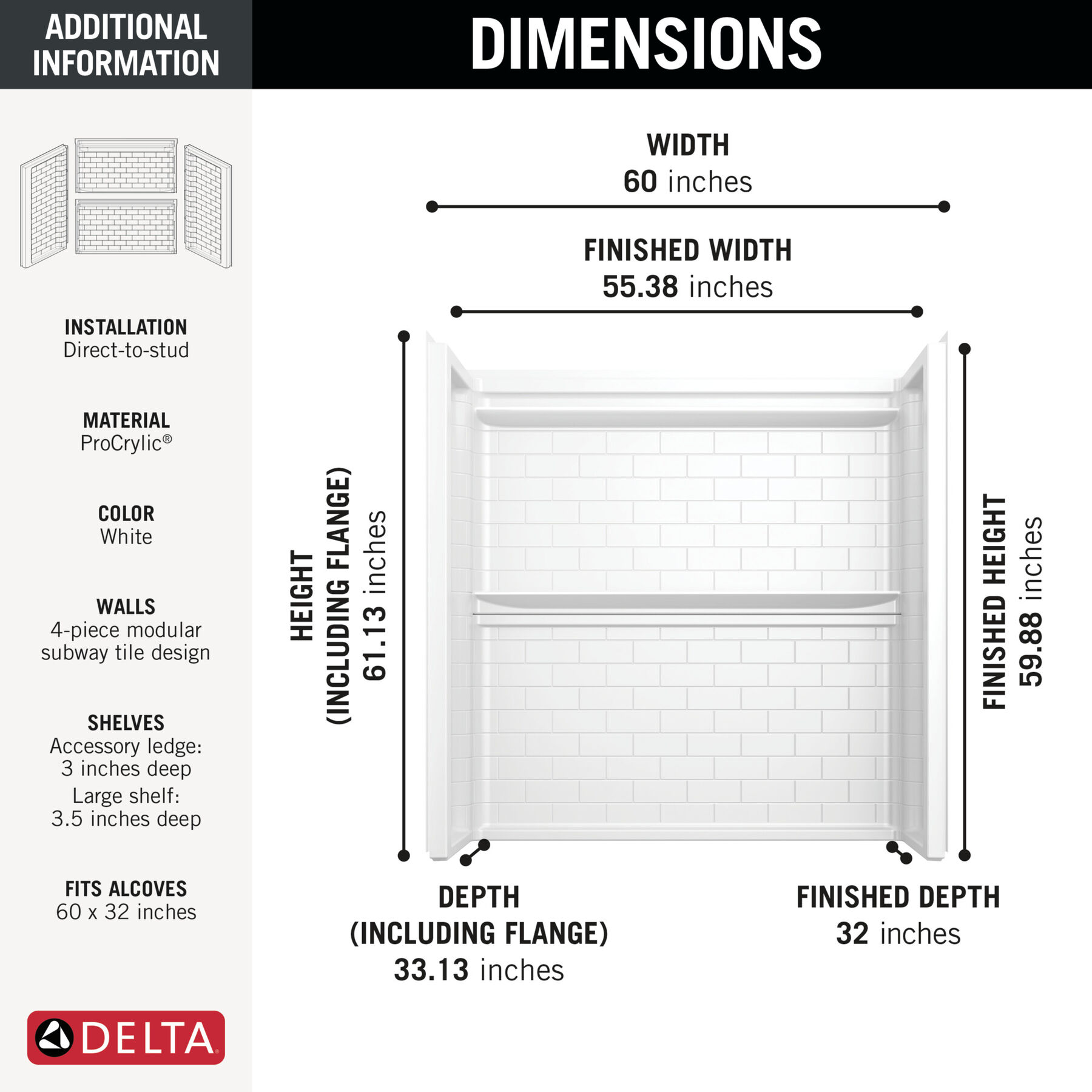 ADDITIONAL INFORMATION

INSTALLATION
Direct-to-stud

MATERIAL
ProCrylic®

COLOR
White

WALLS
4-piece modular subway tile design

SHELVES
Accessory ledge: 3 inches deep
Large shelf: 3.5 inches deep

FITS ALCOVES
60 x 32 inches

DELTA

DIMENSIONS

WIDTH
60 inches

FINISHED WIDTH
55.38 inches

HEIGHT (INCLUDING FLANGE)
61.13 inches

FINISHED HEIGHT
59.88 inches

DEPTH (INCLUDING FLANGE)
33.13 inches

FINISHED DEPTH
32 inches