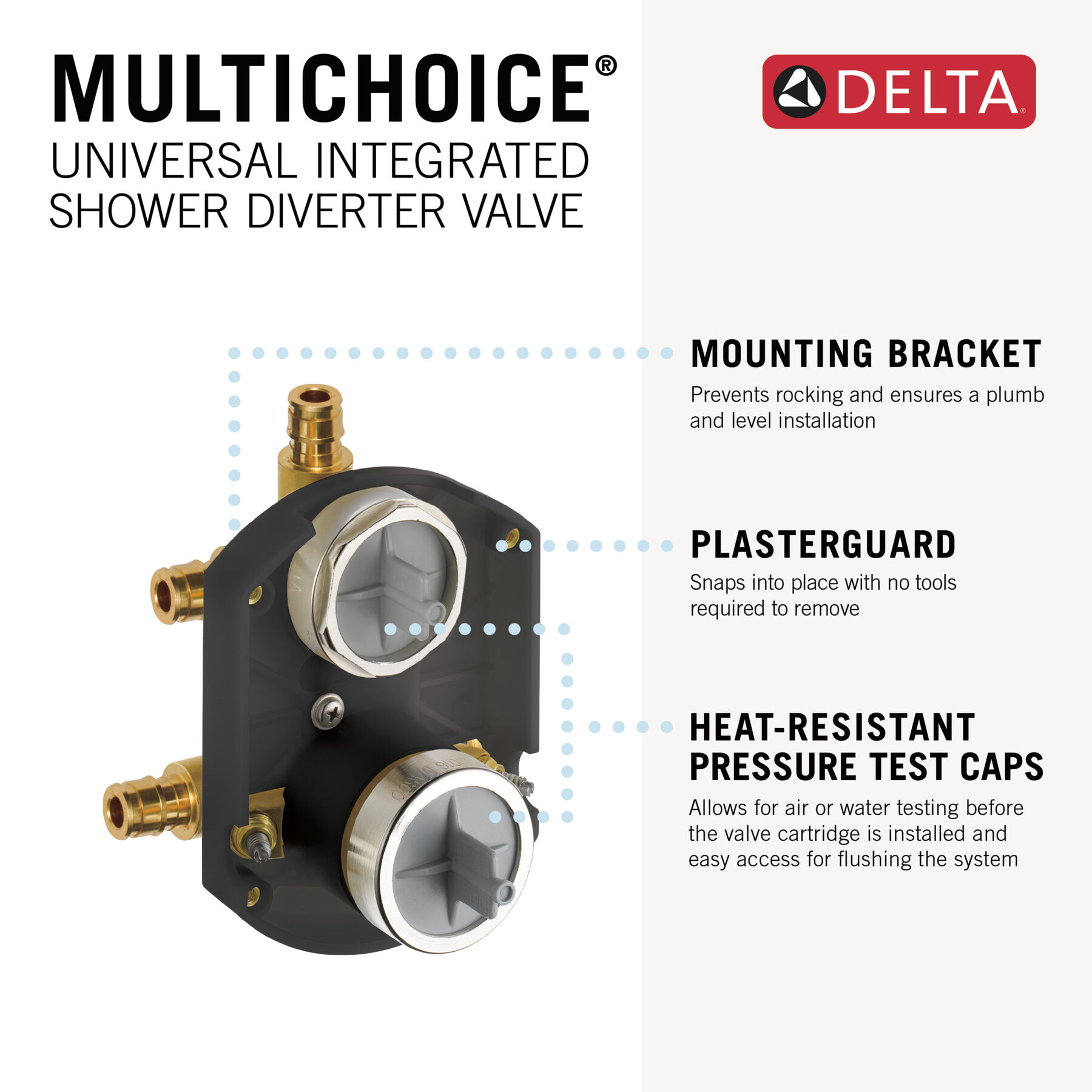 MULTICHOICE®
UNIVERSAL INTEGRATED SHOWER DIVERTER VALVE

DELTA®

MOUNTING BRACKET
Prevents rocking and ensures a plumb and level installation

PLASTERGUARD
Snaps into place with no tools required to remove

HEAT-RESISTANT PRESSURE TEST CAPS
Allows for air or water testing before the valve cartridge is installed and easy access for flushing the system