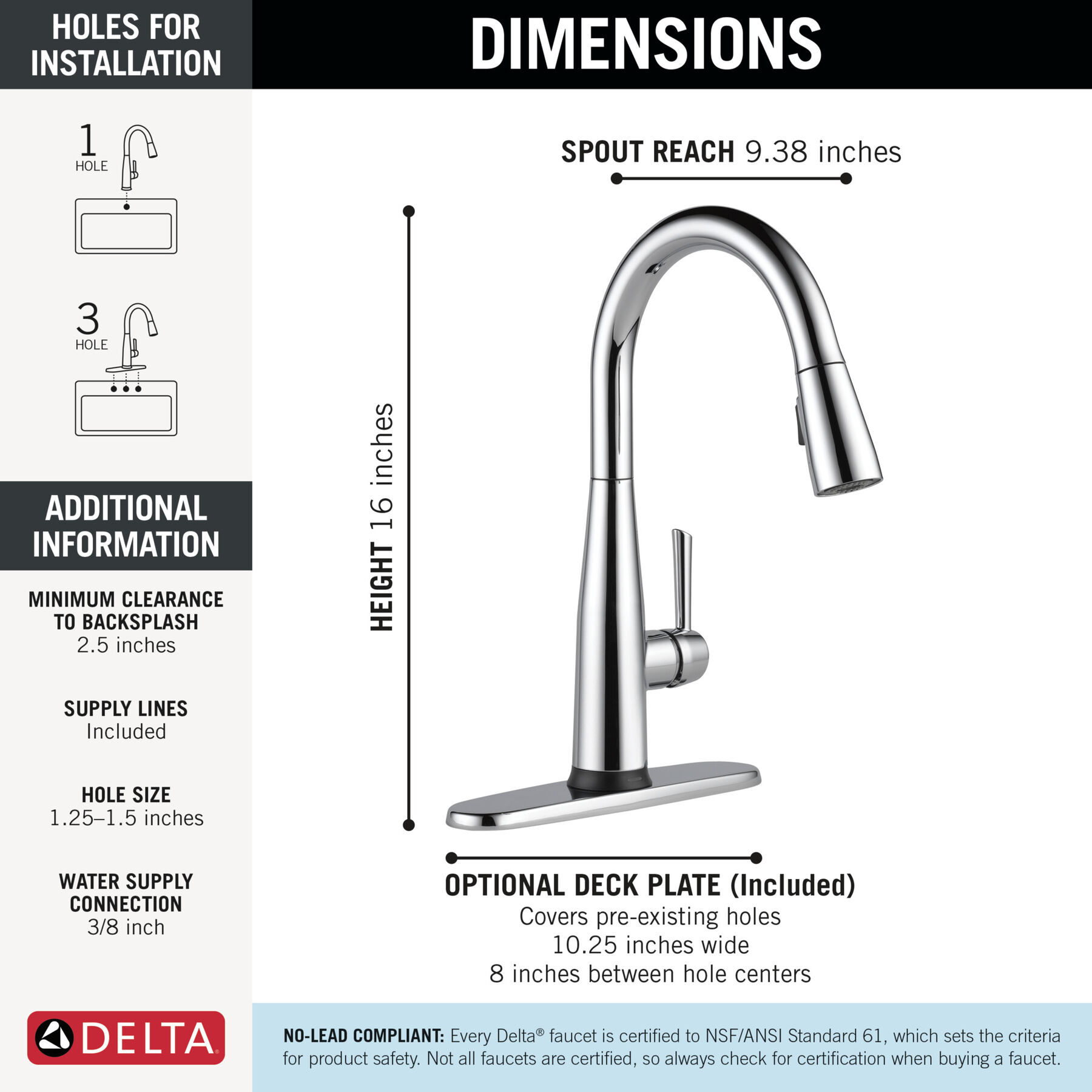 HOLES FOR INSTALLATION

1 HOLE

3 HOLE

ADDITIONAL INFORMATION

MINIMUM CLEARANCE TO BACKSPLASH
2.5 inches

SUPPLY LINES
Included

HOLE SIZE
1.25–1.5 inches

WATER SUPPLY CONNECTION
3/8 inch

DELTA

DIMENSIONS

SPOUT REACH 9.38 inches

HEIGHT 16 inches

OPTIONAL DECK PLATE (Included)
Covers pre-existing holes
10.25 inches wide
8 inches between hole centers

NO-LEAD COMPLIANT: Every Delta® faucet is certified to NSF/ANSI Standard 61, which sets the criteria for product safety. Not all faucets are certified, so always check for certification when buying a faucet.