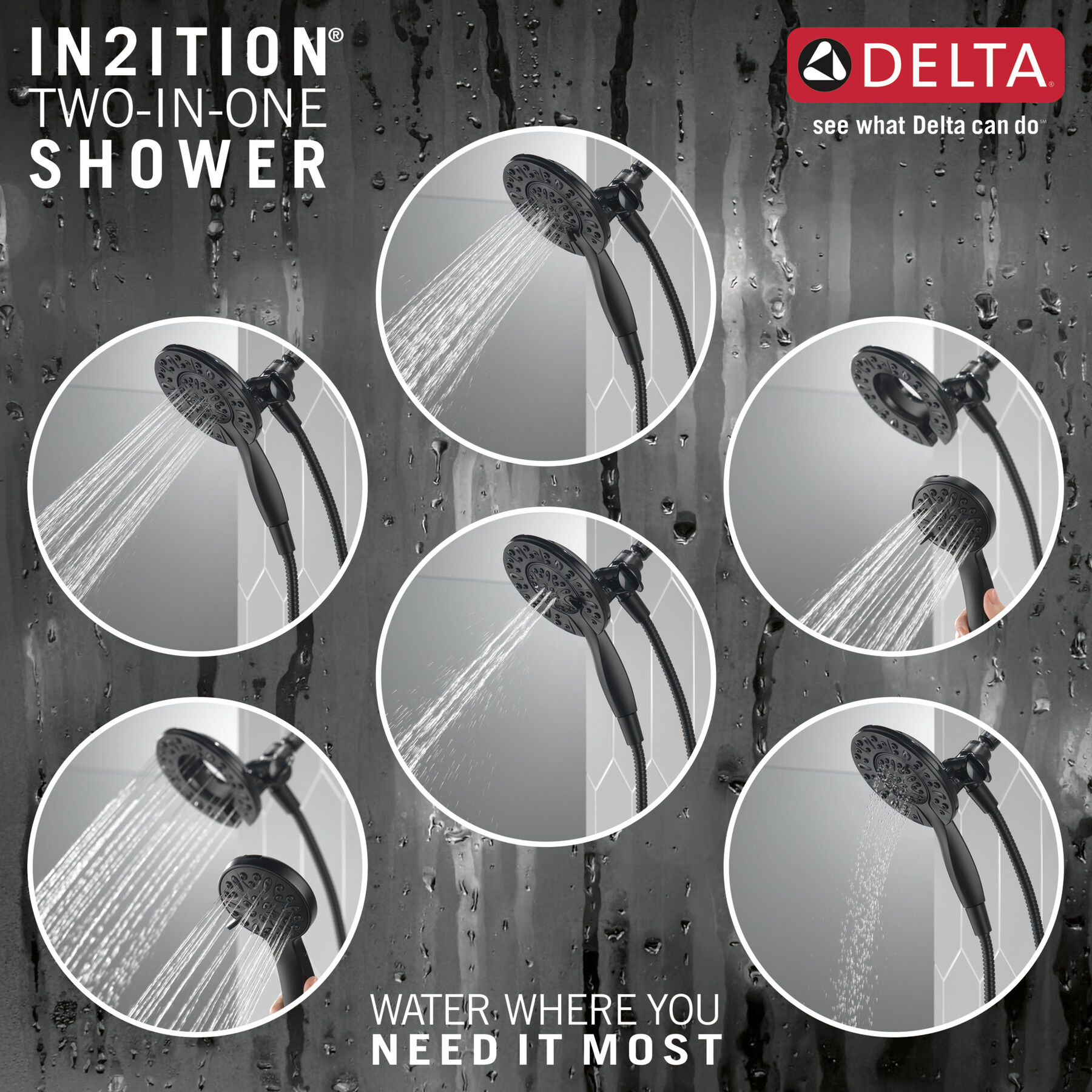 IN2ITION®
TWO-IN-ONE
SHOWER

DELTA®
see what Delta can do℠

WATER WHERE YOU
NEED IT MOST