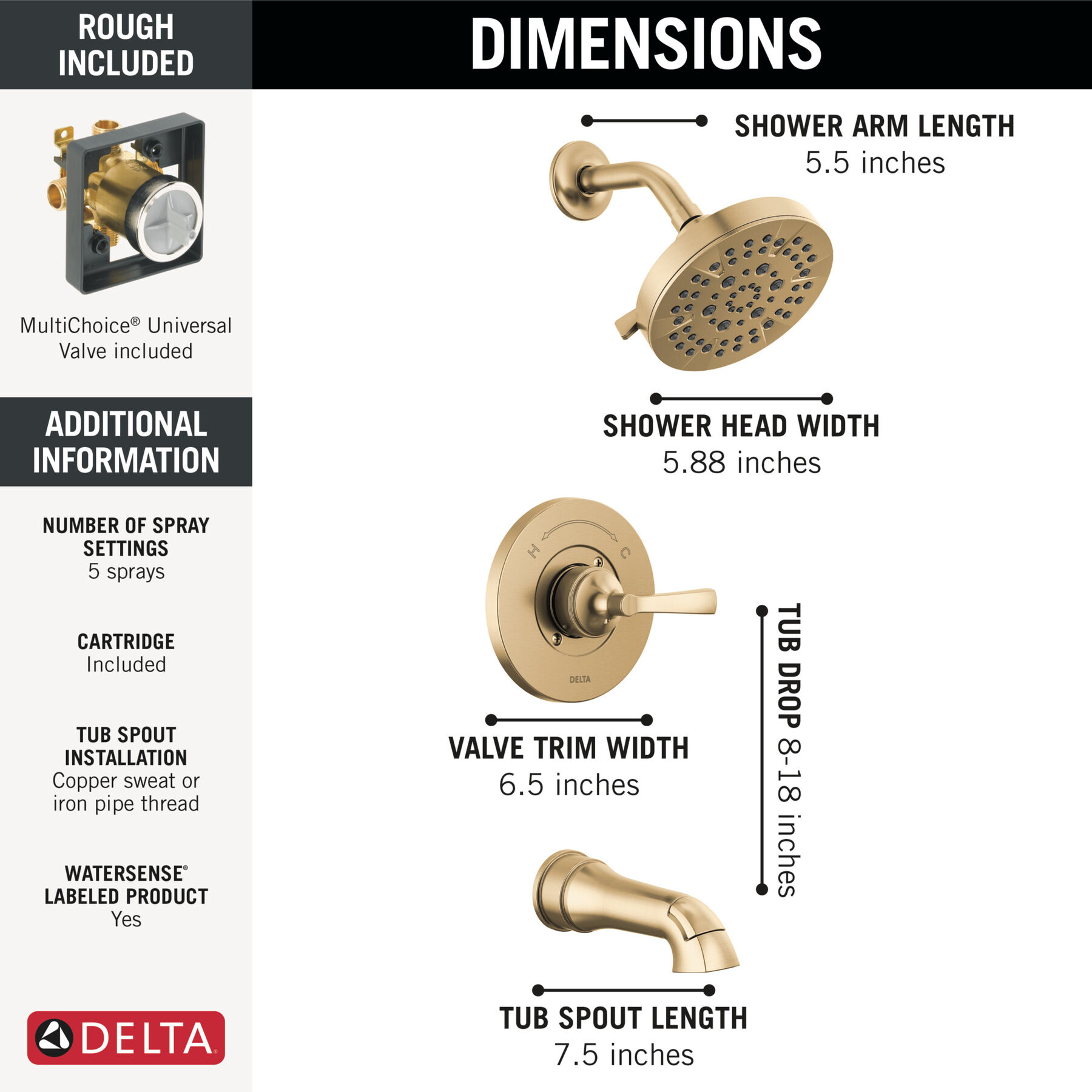 ROUGH INCLUDED

MultiChoice® Universal Valve included

ADDITIONAL INFORMATION

NUMBER OF SPRAY SETTINGS
5 sprays

CARTRIDGE
Included

TUB SPOUT INSTALLATION
Copper sweat or iron pipe thread

WATERSENSE® LABELED PRODUCT
Yes

DELTA

DIMENSIONS

SHOWER ARM LENGTH
5.5 inches

SHOWER HEAD WIDTH
5.88 inches

H C

DELTA

VALVE TRIM WIDTH
6.5 inches

TUB DROP 8-18 inches

TUB SPOUT LENGTH
7.5 inches