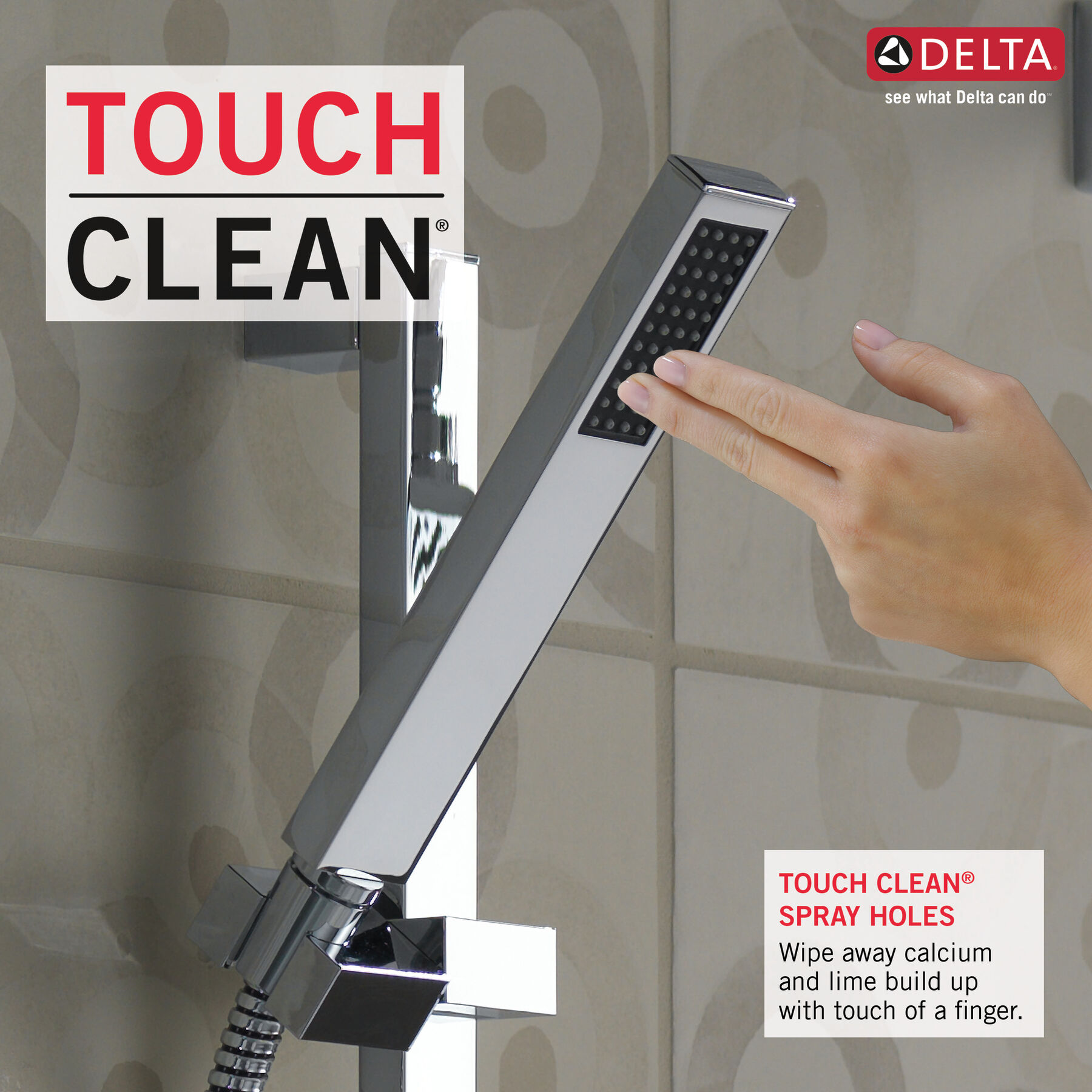 TOUCH
CLEAN®

DELTA®
see what Delta can do™

TOUCH CLEAN®
SPRAY HOLES
Wipe away calcium and lime build up with touch of a finger.