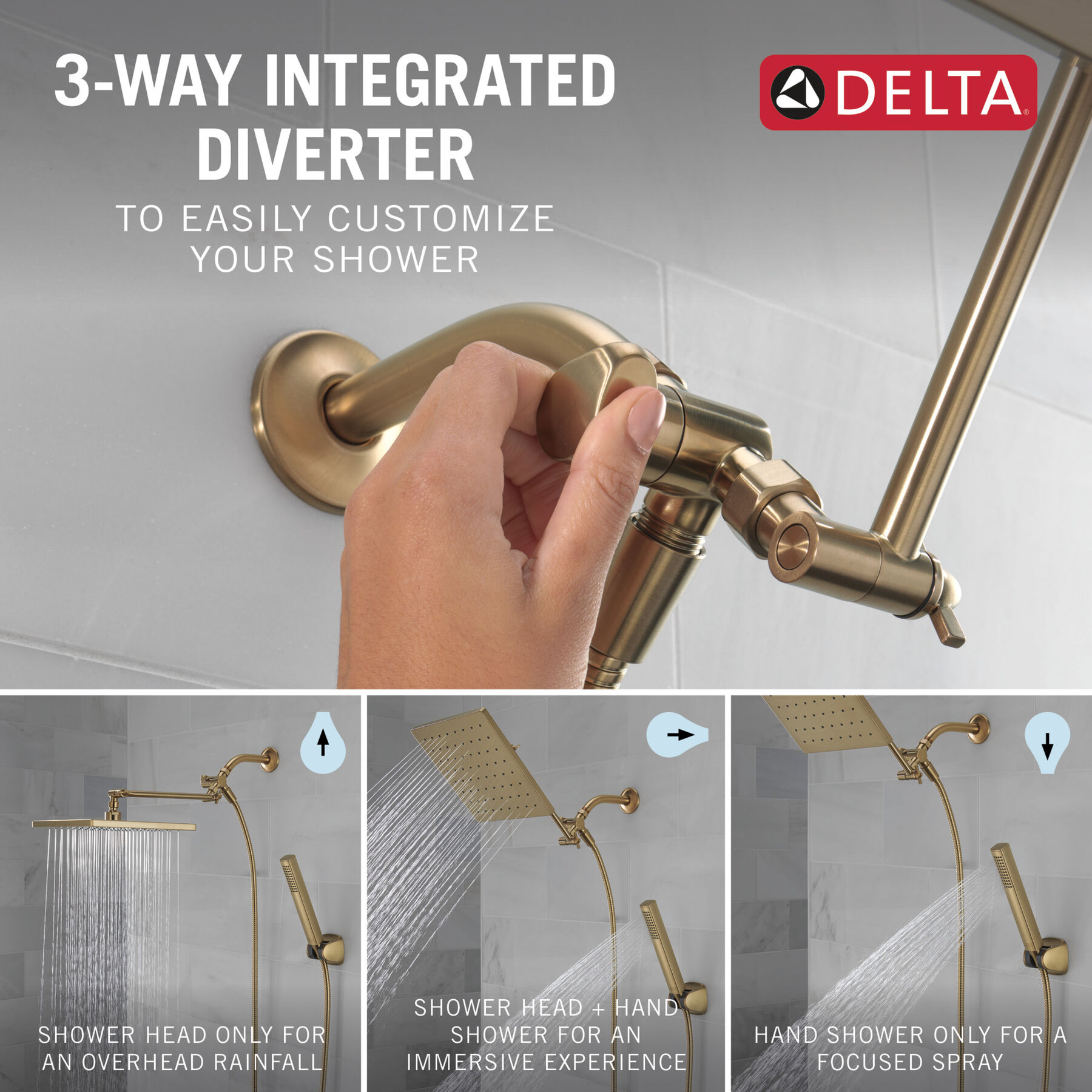 3-WAY INTEGRATED DIVERTER

TO EASILY CUSTOMIZE YOUR SHOWER

DELTA®

SHOWER HEAD ONLY FOR AN OVERHEAD RAINFALL

SHOWER HEAD + HAND SHOWER FOR AN IMMERSIVE EXPERIENCE

HAND SHOWER ONLY FOR A FOCUSED SPRAY