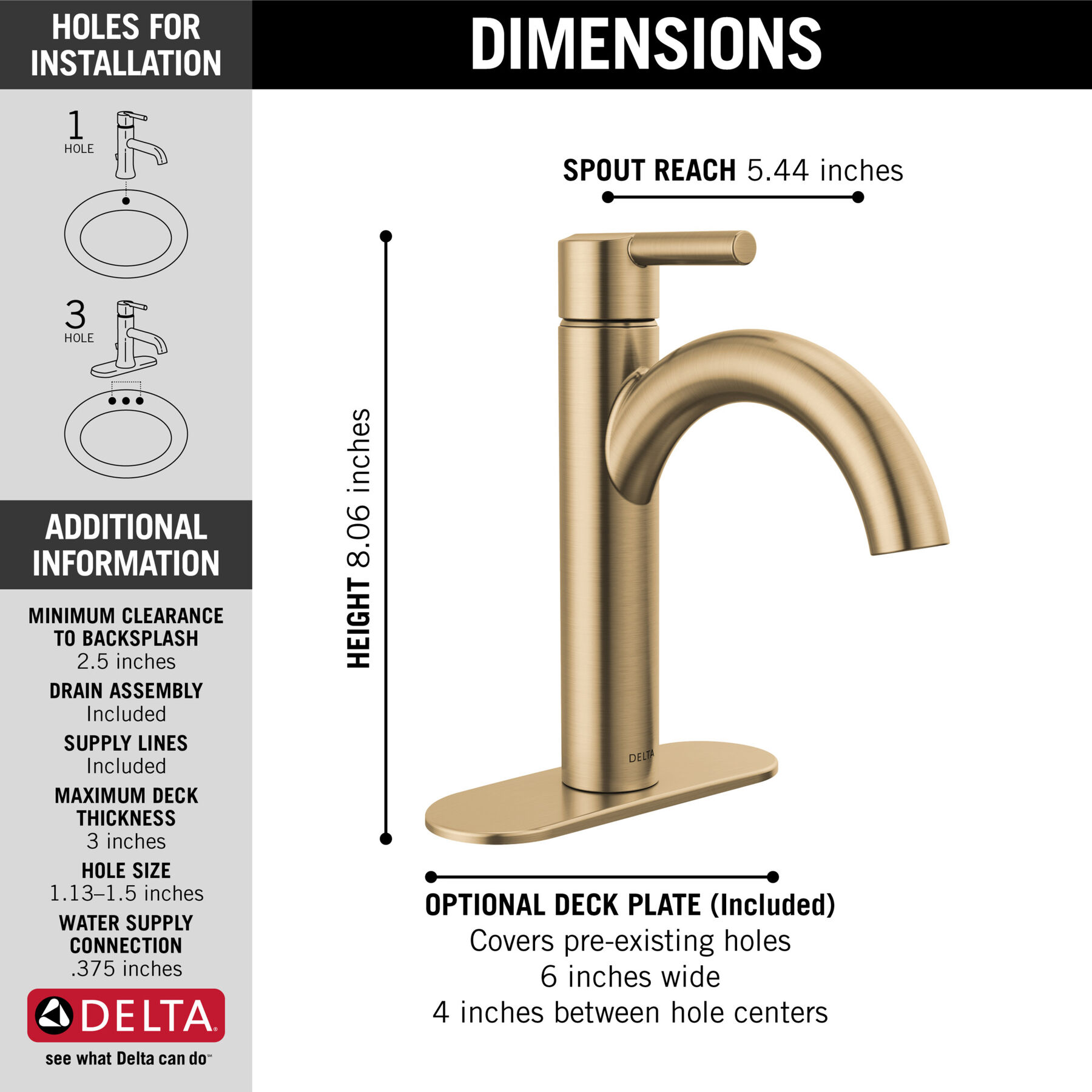 HOLES FOR INSTALLATION

1 HOLE

3 HOLE

ADDITIONAL INFORMATION

MINIMUM CLEARANCE TO BACKSPLASH
2.5 inches

DRAIN ASSEMBLY
Included

SUPPLY LINES
Included

MAXIMUM DECK THICKNESS
3 inches

HOLE SIZE
1.13–1.5 inches

WATER SUPPLY CONNECTION
.375 inches

DELTA

see what Delta can do℠

DIMENSIONS

SPOUT REACH 5.44 inches

HEIGHT 8.06 inches

DELTA

OPTIONAL DECK PLATE (Included)
Covers pre-existing holes
6 inches wide
4 inches between hole centers