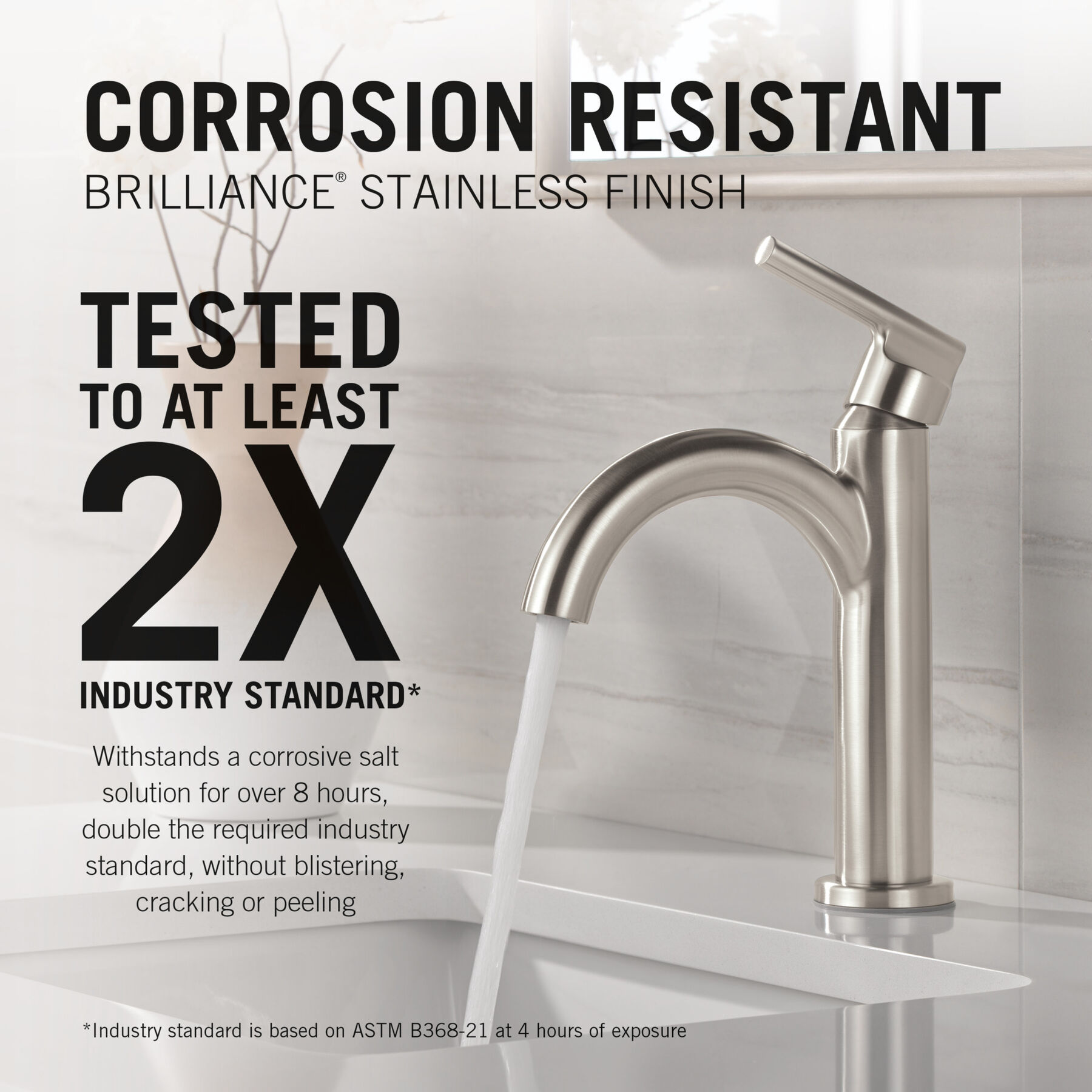 CORROSION RESISTANT
BRILLIANCE® STAINLESS FINISH

TESTED
TO AT LEAST
2X
INDUSTRY STANDARD*

Withstands a corrosive salt solution for over 8 hours, double the required industry standard, without blistering, cracking or peeling

*Industry standard is based on ASTM B368-21 at 4 hours of exposure