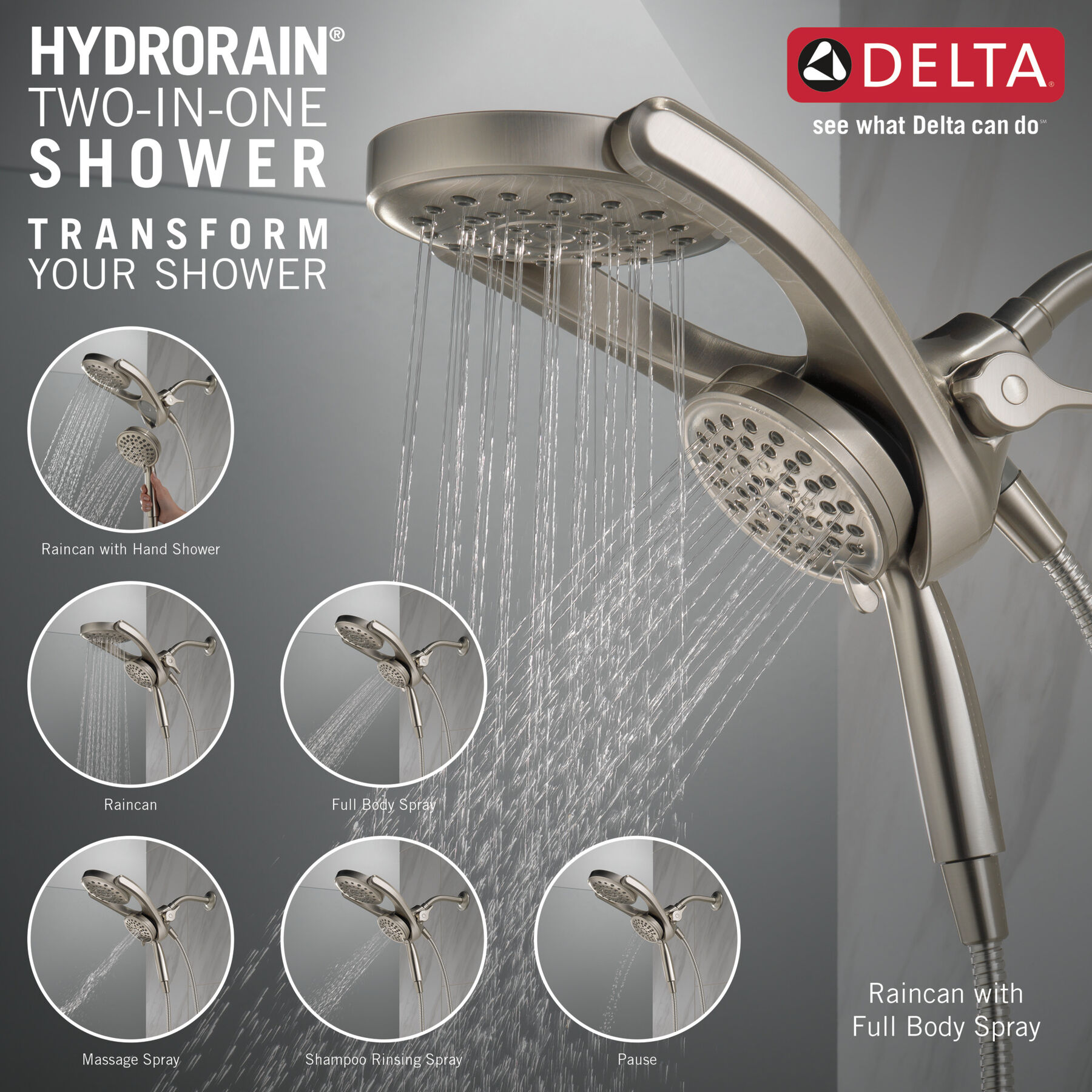 HYDRORAIN®
TWO-IN-ONE
SHOWER

TRANSFORM
YOUR SHOWER

DELTA®
see what Delta can do℠

Raincan with Hand Shower

Raincan

Full Body Spray

Massage Spray

Shampoo Rinsing Spray

Pause

Raincan with
Full Body Spray