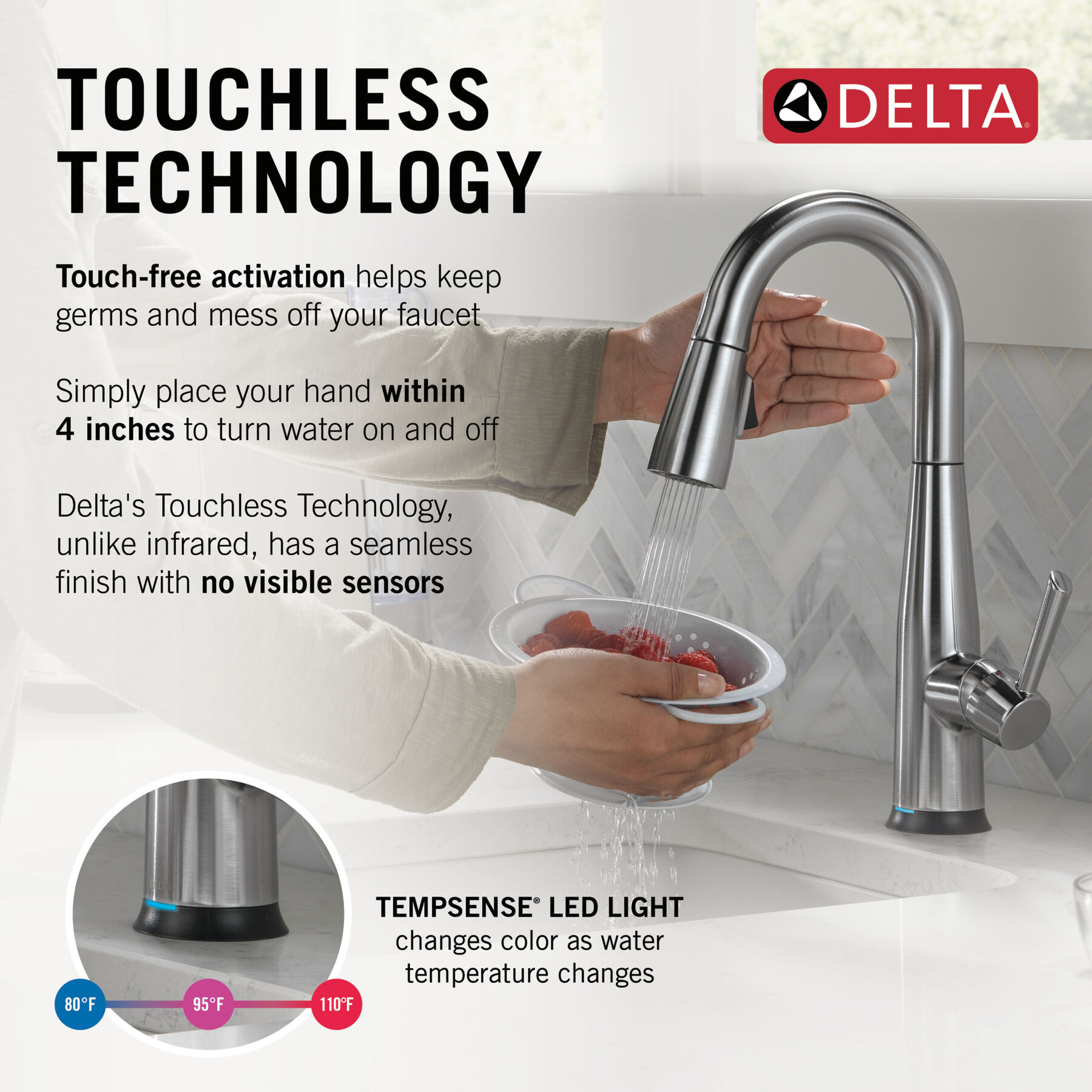 TOUCHLESS TECHNOLOGY

DELTA®

Touch-free activation helps keep germs and mess off your faucet

Simply place your hand within 4 inches to turn water on and off

Delta's Touchless Technology, unlike infrared, has a seamless finish with no visible sensors

TEMPSENSE® LED LIGHT changes color as water temperature changes

80°F

95°F

110°F