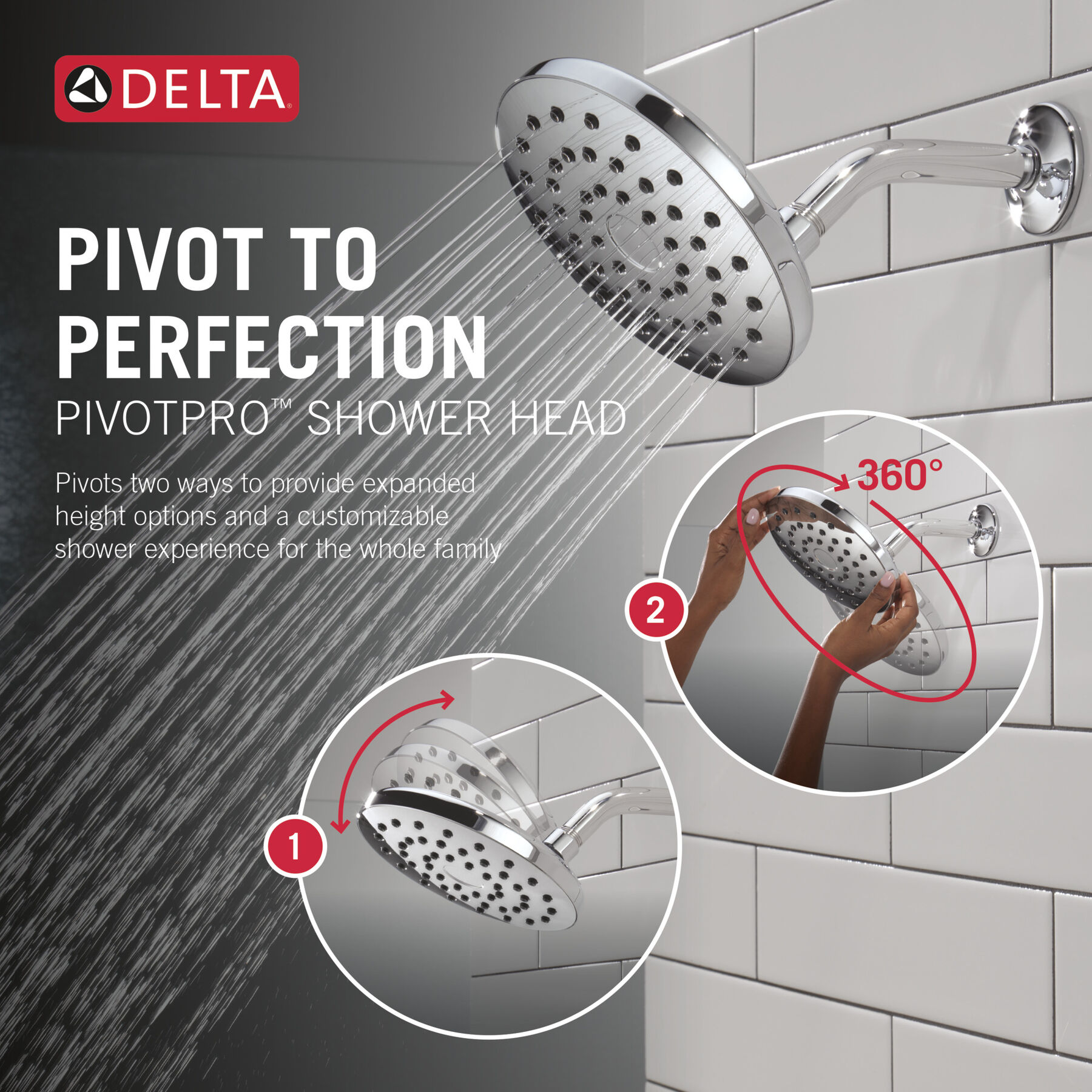 DELTA

PIVOT TO PERFECTION
PIVOTPRO™ SHOWER HEAD

Pivots two ways to provide expanded height options and a customizable shower experience for the whole family

360°

2

1