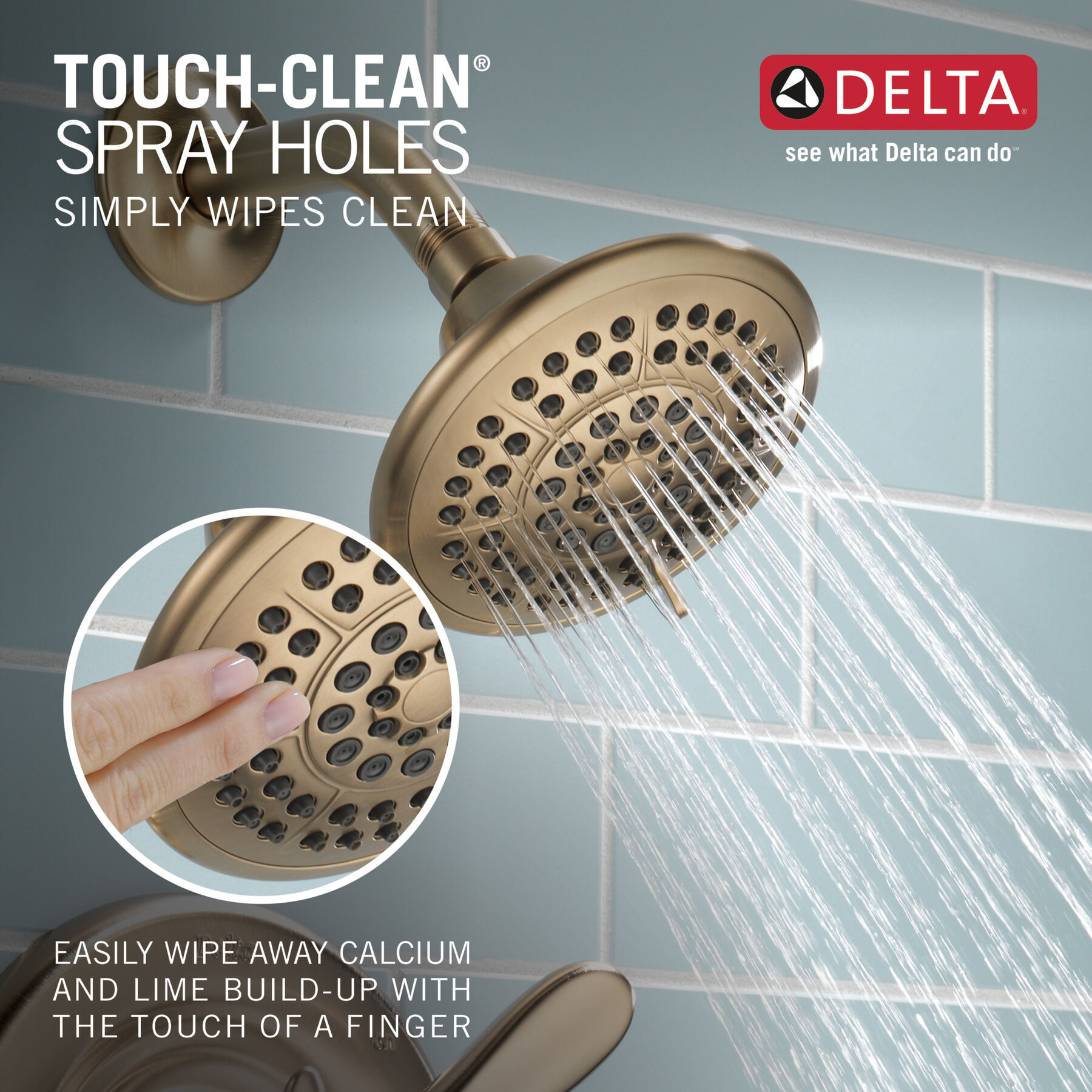 TOUCH-CLEAN®
SPRAY HOLES
SIMPLY WIPES CLEAN

DELTA®
see what Delta can do℠

EASILY WIPE AWAY CALCIUM AND LIME BUILD-UP WITH THE TOUCH OF A FINGER