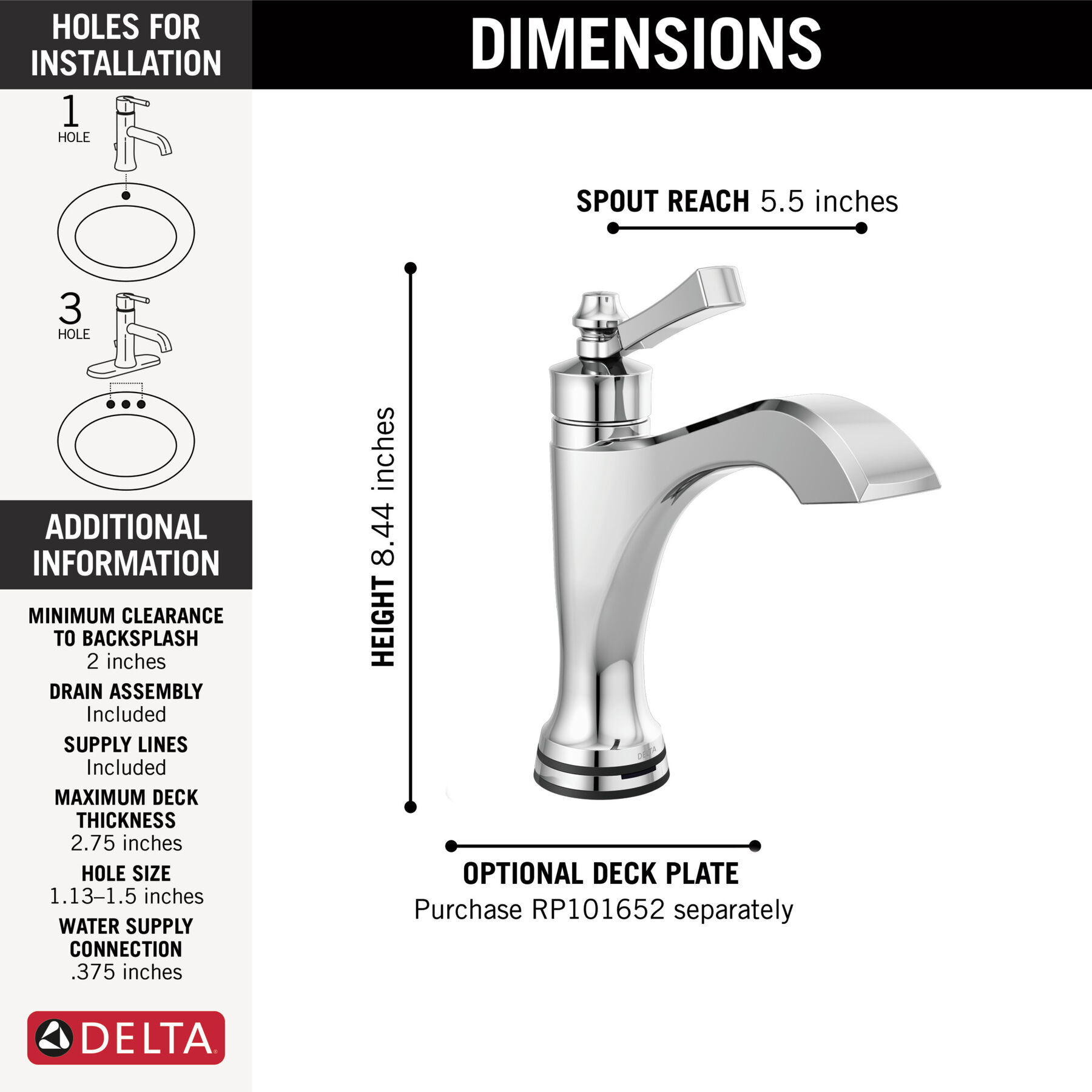 HOLES FOR INSTALLATION

1 HOLE

3 HOLE

ADDITIONAL INFORMATION

MINIMUM CLEARANCE TO BACKSPLASH
2 inches

DRAIN ASSEMBLY
Included

SUPPLY LINES
Included

MAXIMUM DECK THICKNESS
2.75 inches

HOLE SIZE
1.13–1.5 inches

WATER SUPPLY CONNECTION
.375 inches

DELTA

DIMENSIONS

SPOUT REACH 5.5 inches

HEIGHT 8.44 inches

DELTA

OPTIONAL DECK PLATE
Purchase RP101652 separately