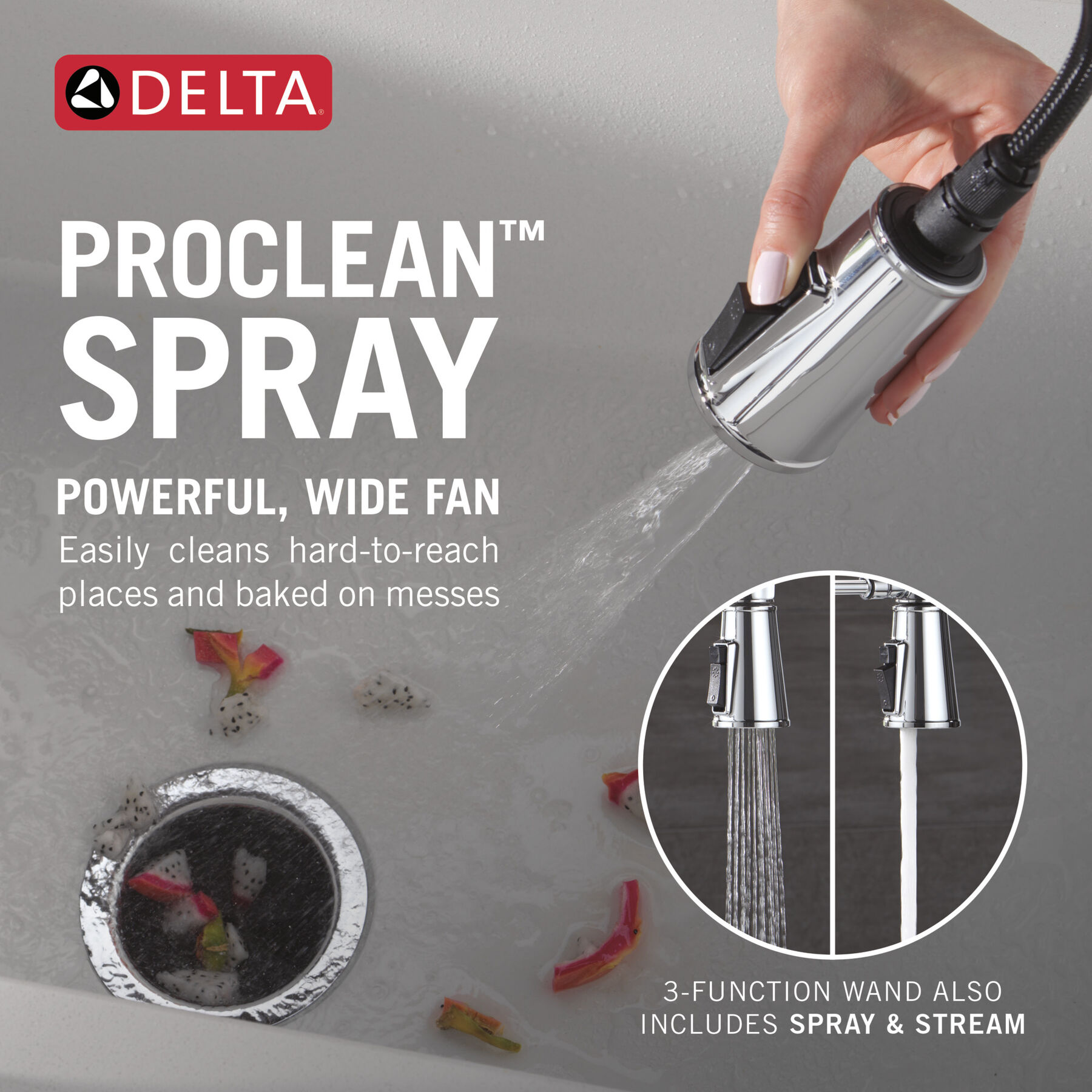 DELTA®

PROCLEAN™ SPRAY

POWERFUL, WIDE FAN

Easily cleans hard-to-reach places and baked on messes

3-FUNCTION WAND ALSO INCLUDES SPRAY & STREAM