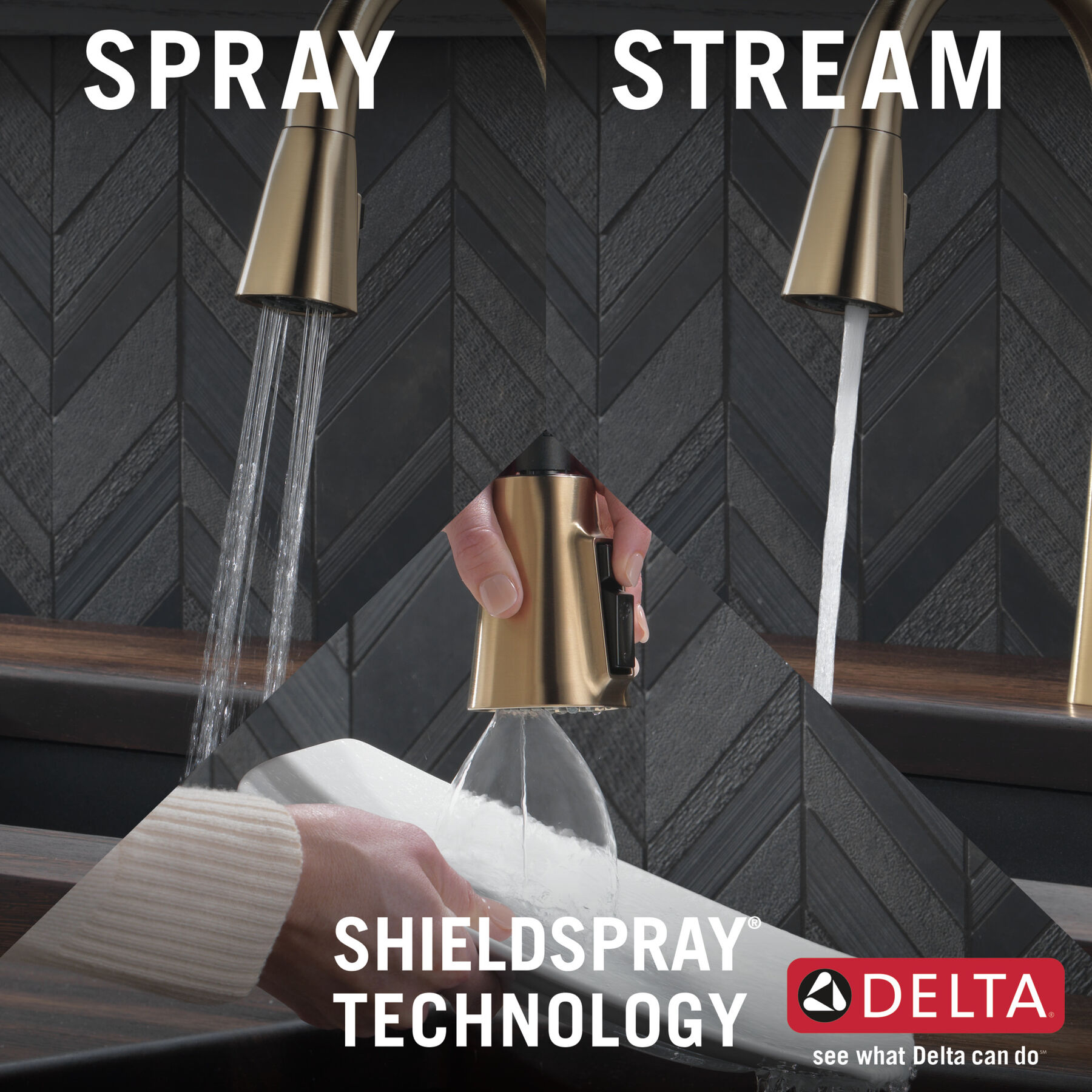 SPRAY

STREAM

SHIELDSPRAY®
TECHNOLOGY

DELTA®
see what Delta can do℠