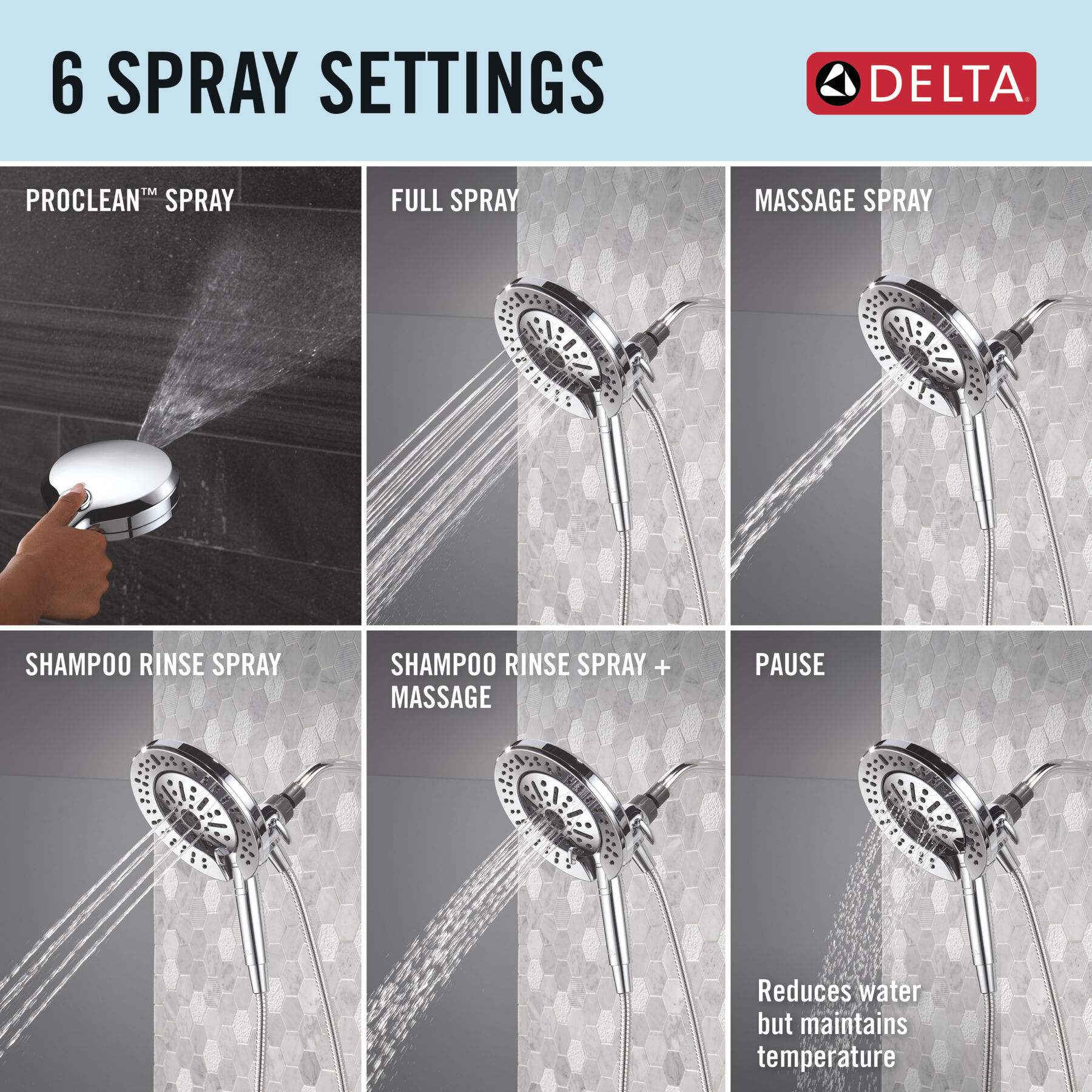 6 SPRAY SETTINGS

DELTA®

PROCLEAN™ SPRAY

FULL SPRAY

MASSAGE SPRAY

SHAMPOO RINSE SPRAY

SHAMPOO RINSE SPRAY + MASSAGE

PAUSE

Reduces water but maintains temperature