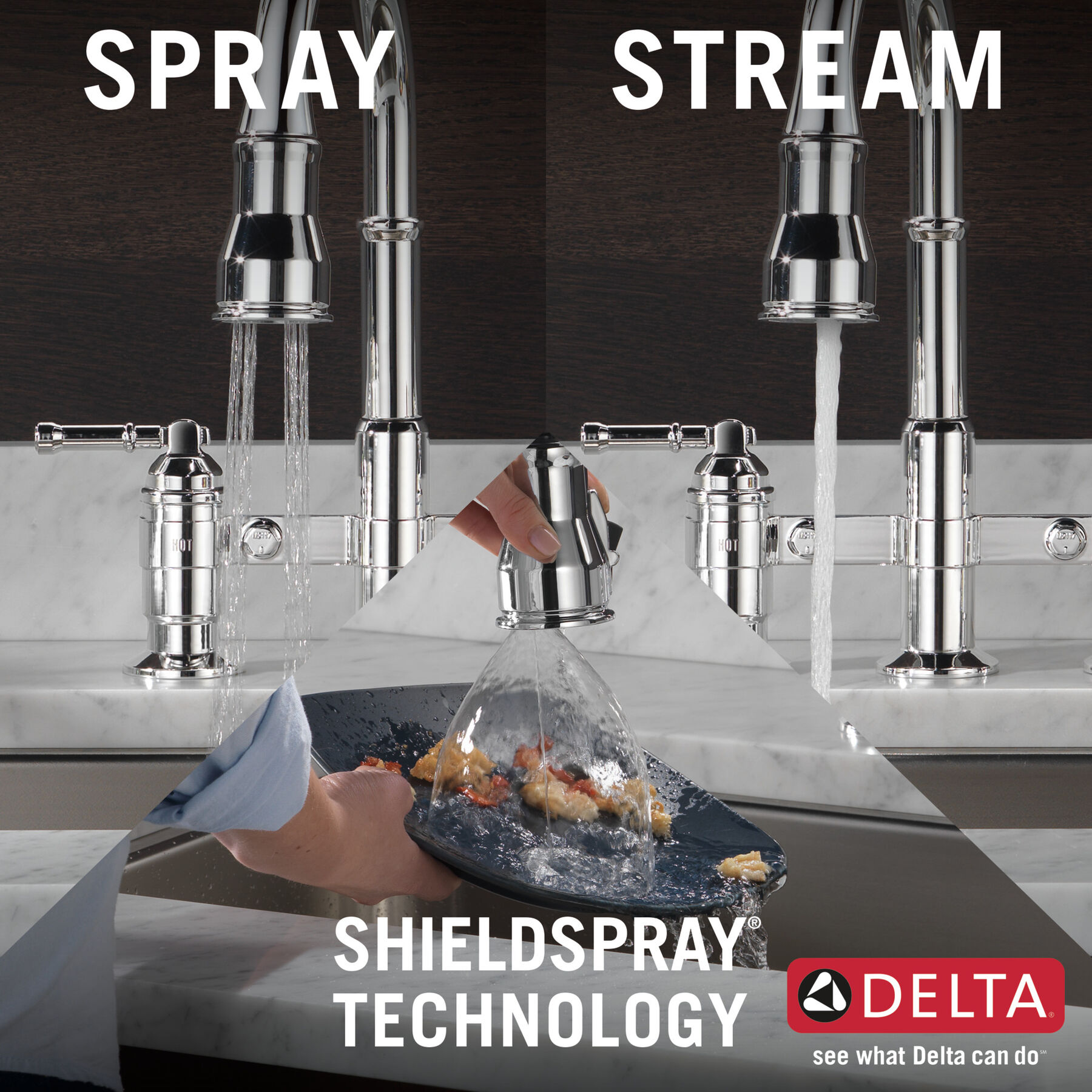 SPRAY

STREAM

HOT

HOT

SHIELDSPRAY®
TECHNOLOGY

DELTA®

see what Delta can do℠