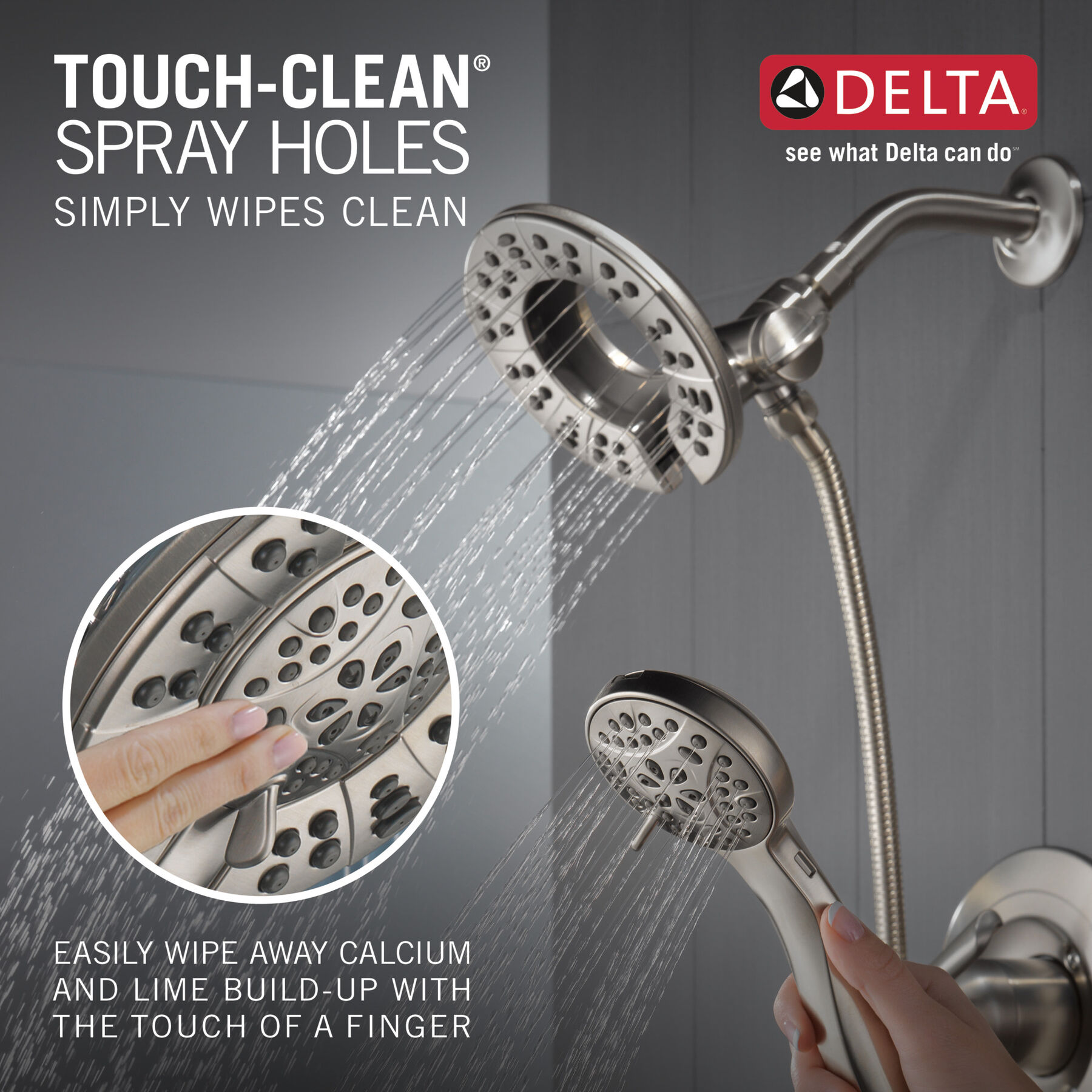 TOUCH-CLEAN®
SPRAY HOLES
SIMPLY WIPES CLEAN

DELTA®
see what Delta can do℠

EASILY WIPE AWAY CALCIUM AND LIME BUILD-UP WITH THE TOUCH OF A FINGER