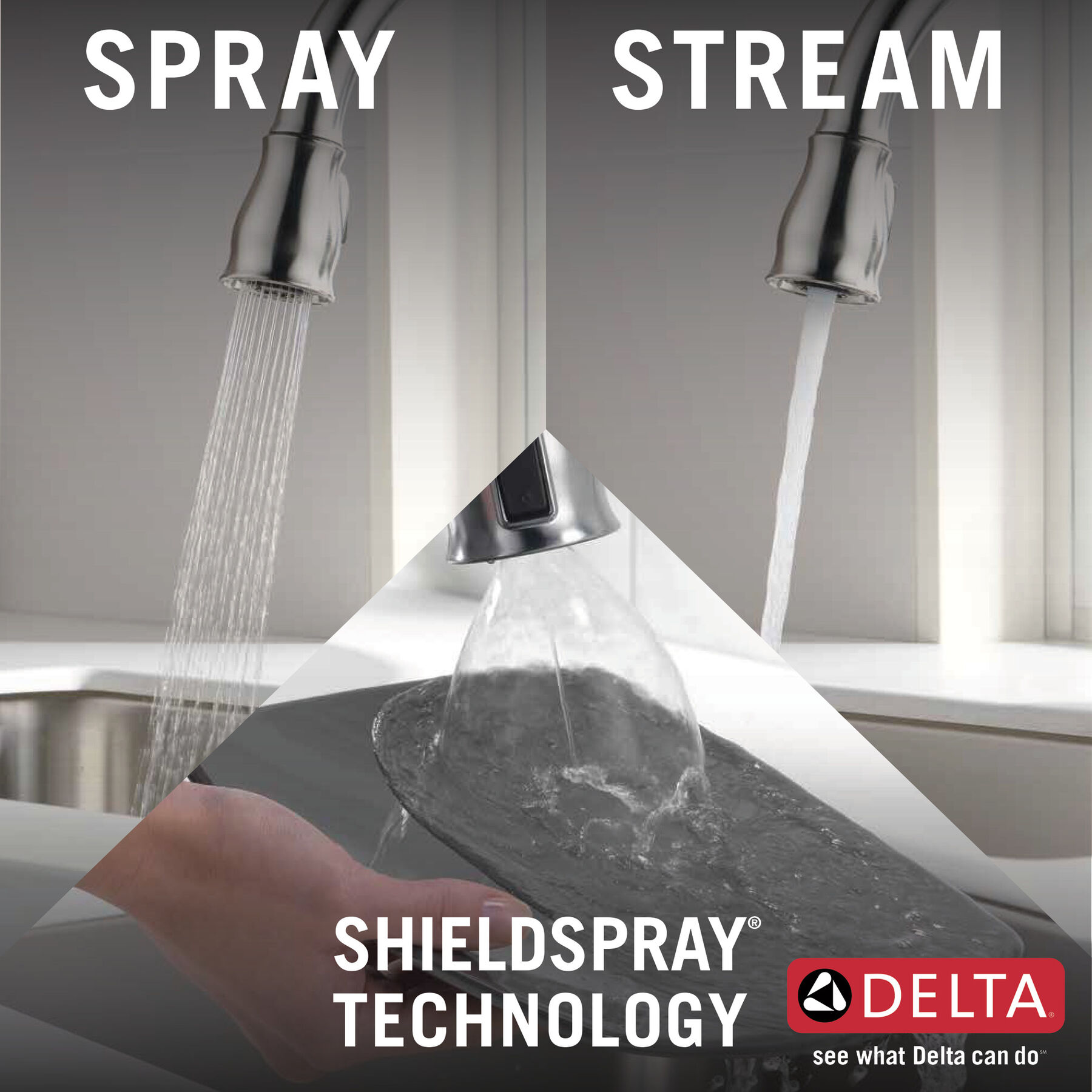 SPRAY

STREAM

SHIELDSPRAY®
TECHNOLOGY

DELTA®

see what Delta can do℠