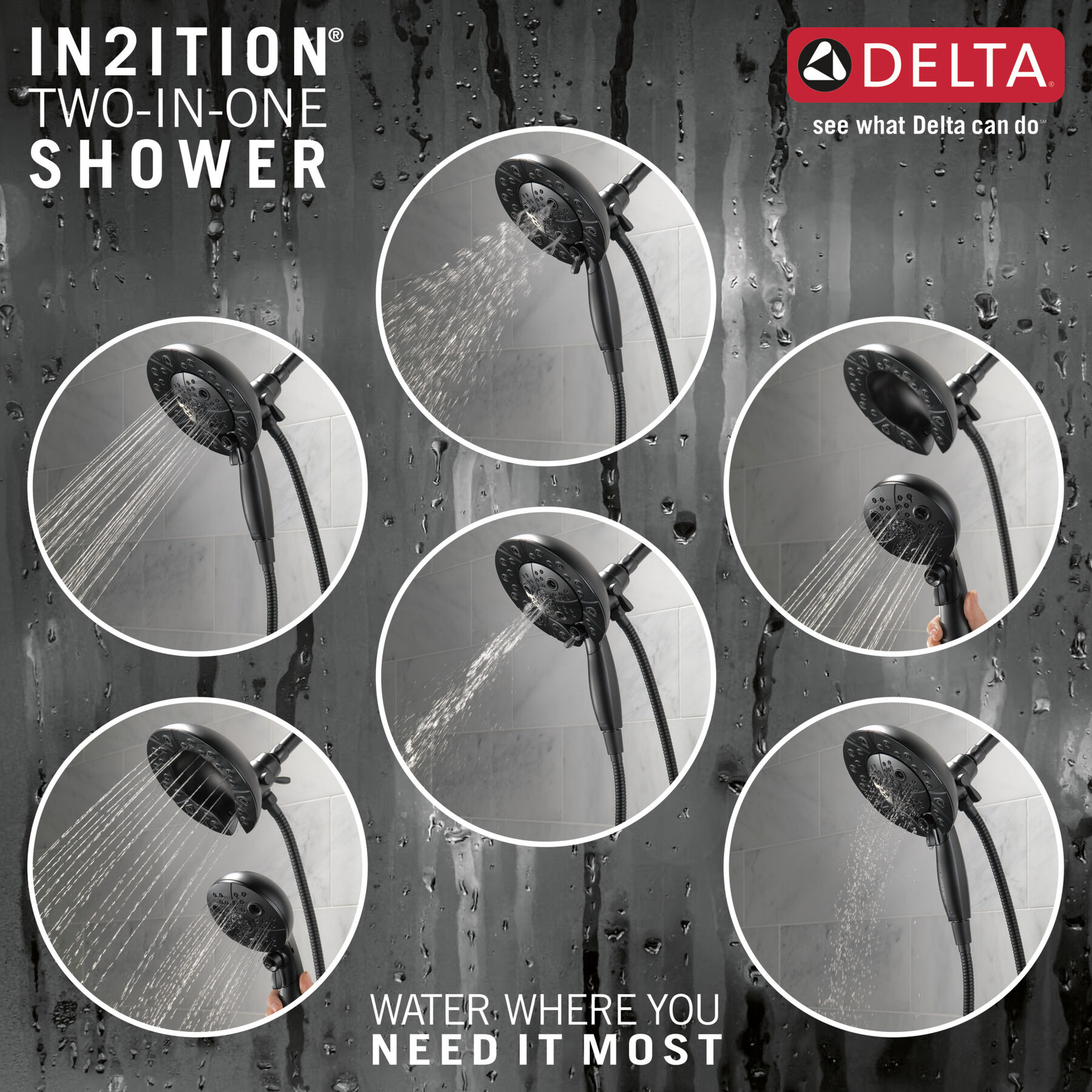 IN2ITION®
TWO-IN-ONE
SHOWER

DELTA®
see what Delta can do℠

WATER WHERE YOU
NEED IT MOST