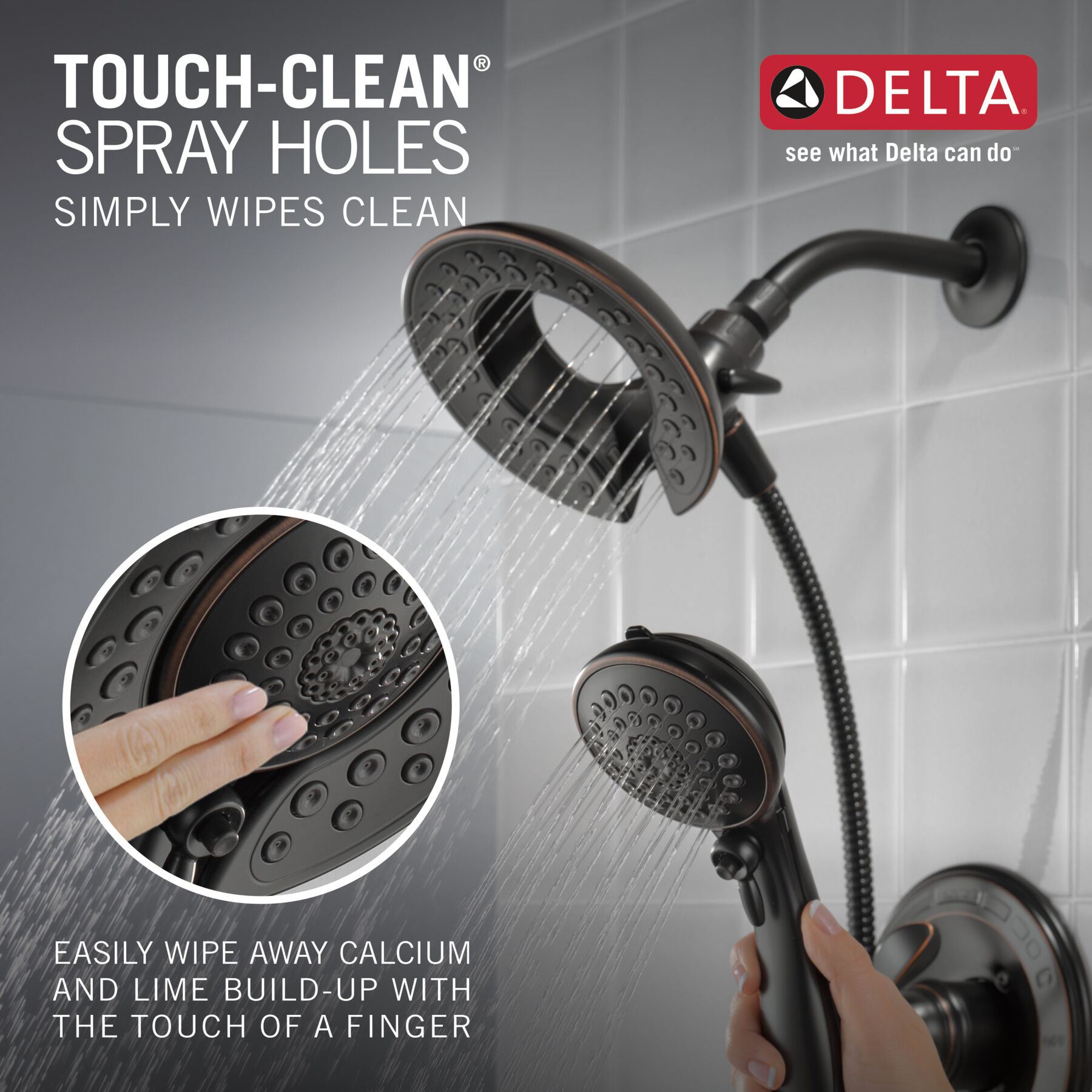 TOUCH-CLEAN®
SPRAY HOLES
SIMPLY WIPES CLEAN

DELTA®
see what Delta can do℠

EASILY WIPE AWAY CALCIUM AND LIME BUILD-UP WITH THE TOUCH OF A FINGER