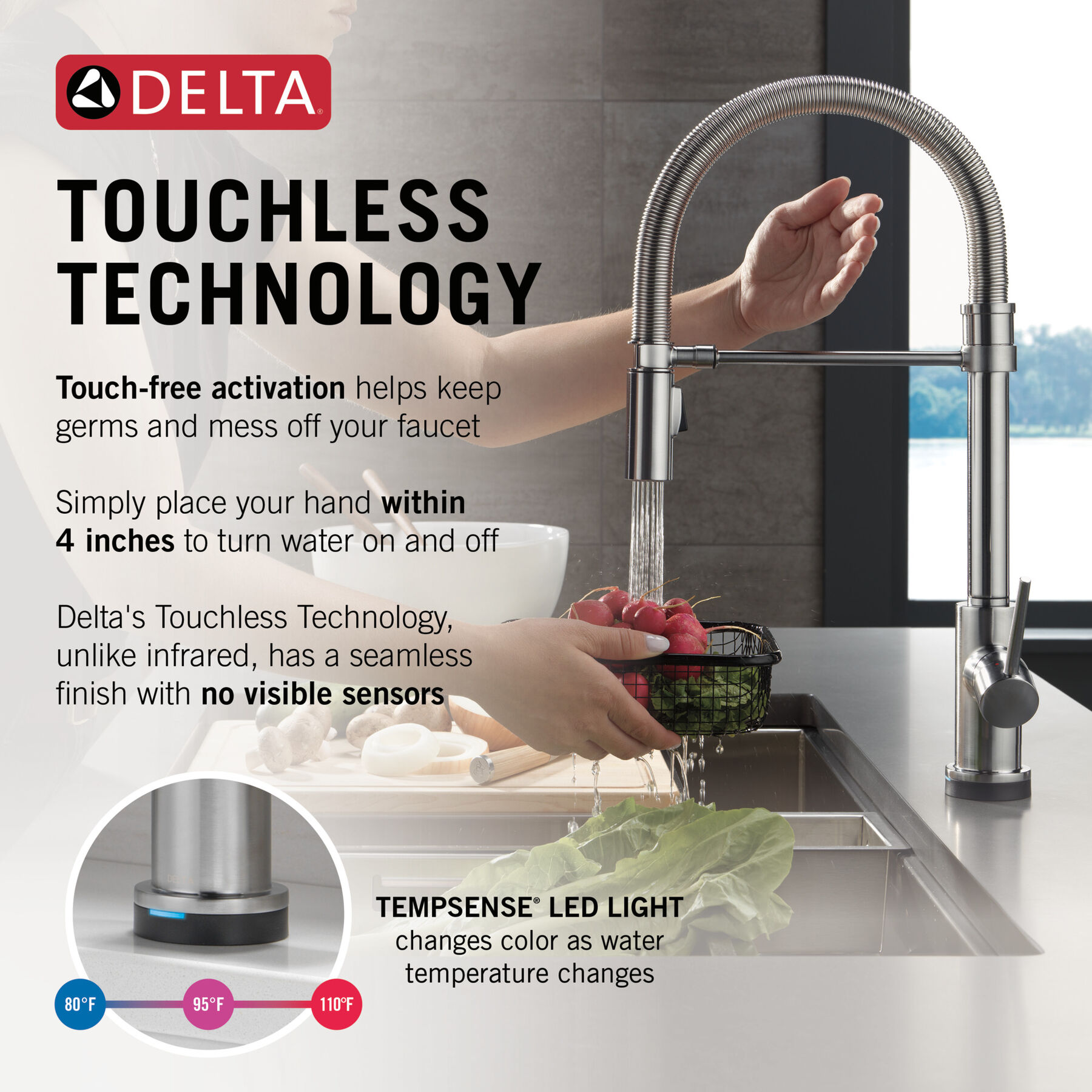 DELTA®

TOUCHLESS TECHNOLOGY

Touch-free activation helps keep germs and mess off your faucet

Simply place your hand within 4 inches to turn water on and off

Delta's Touchless Technology, unlike infrared, has a seamless finish with no visible sensors

TEMPSENSE® LED LIGHT changes color as water temperature changes

80°F

95°F

110°F