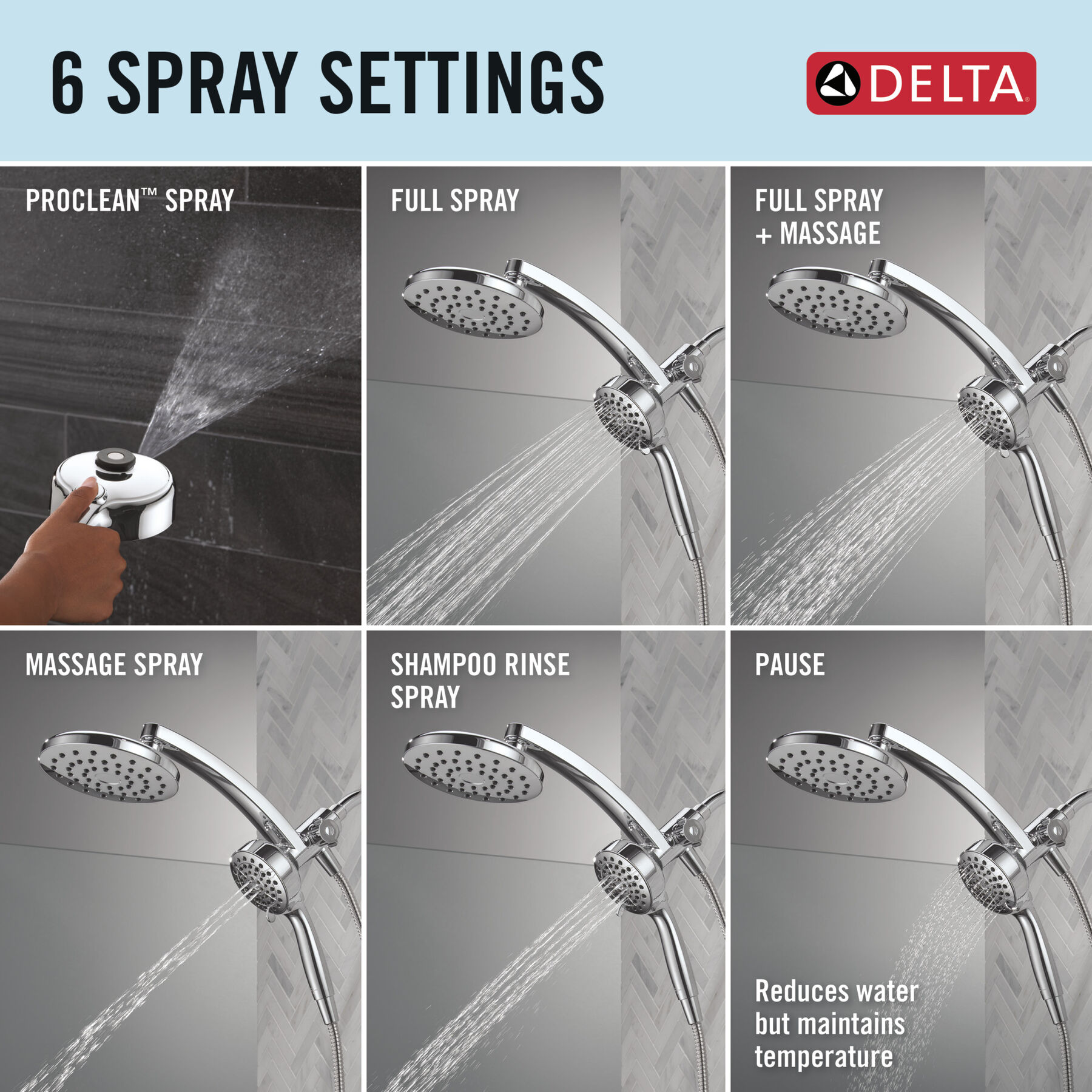 6 SPRAY SETTINGS

DELTA®

PROCLEAN™ SPRAY

FULL SPRAY

FULL SPRAY + MASSAGE

MASSAGE SPRAY

SHAMPOO RINSE SPRAY

PAUSE

Reduces water but maintains temperature