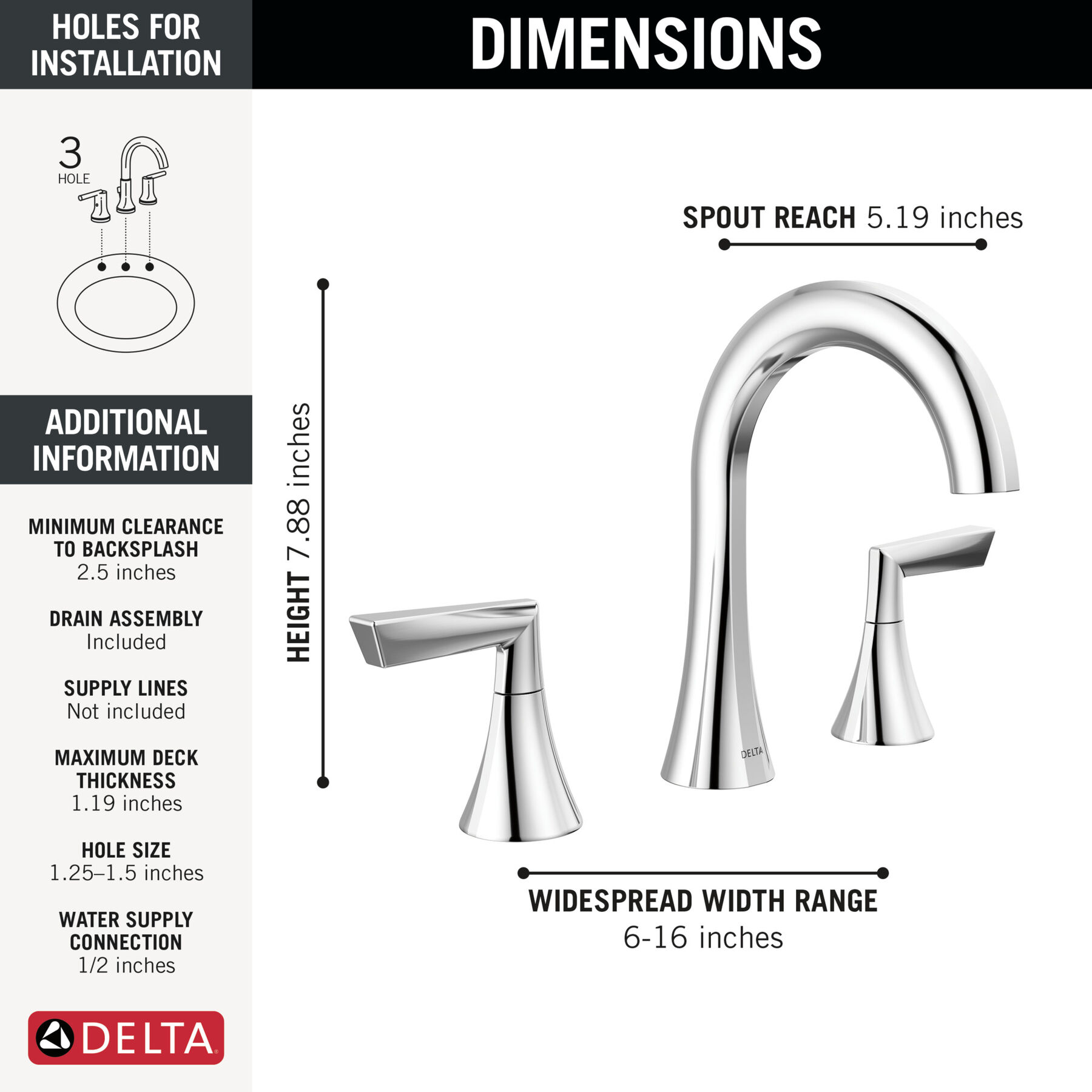 HOLES FOR INSTALLATION

3
HOLE

ADDITIONAL INFORMATION

MINIMUM CLEARANCE TO BACKSPLASH
2.5 inches

DRAIN ASSEMBLY
Included

SUPPLY LINES
Not included

MAXIMUM DECK THICKNESS
1.19 inches

HOLE SIZE
1.25–1.5 inches

WATER SUPPLY CONNECTION
1/2 inches

DELTA

DIMENSIONS

SPOUT REACH 5.19 inches

HEIGHT 7.88 inches

DELTA

WIDESPREAD WIDTH RANGE
6-16 inches